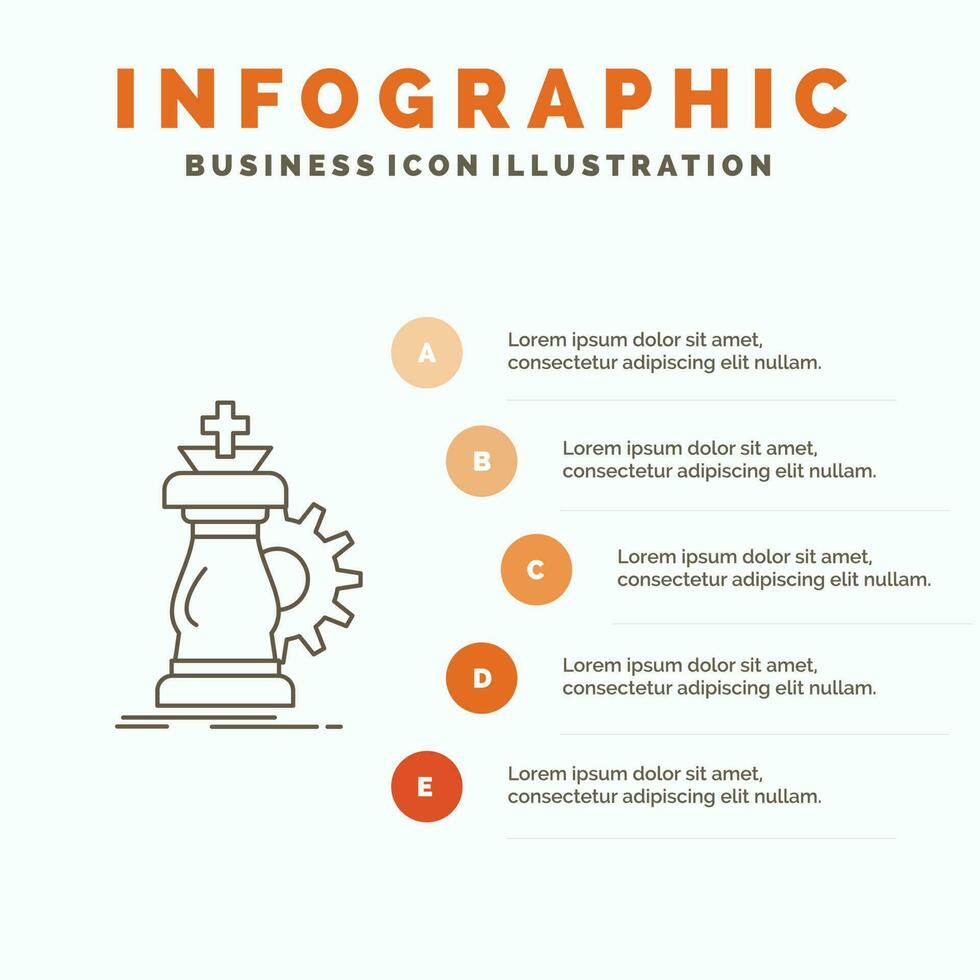 INFOGRAPHIC
BUSINESS ICON ILLUSTRATION

A
Lorem ipsum dolor sit amet, consectetur adipiscing elit nullam.

B
Lorem ipsum dolor sit amet, consectetur adipiscing elit nullam.

C
Lorem ipsum dolor sit amet, consectetur adipiscing elit nullam.

D
Lorem ipsum dolor sit amet, consectetur adipiscing elit nullam.

E
Lorem ipsum dolor sit amet, consectetur adipiscing elit nullam.