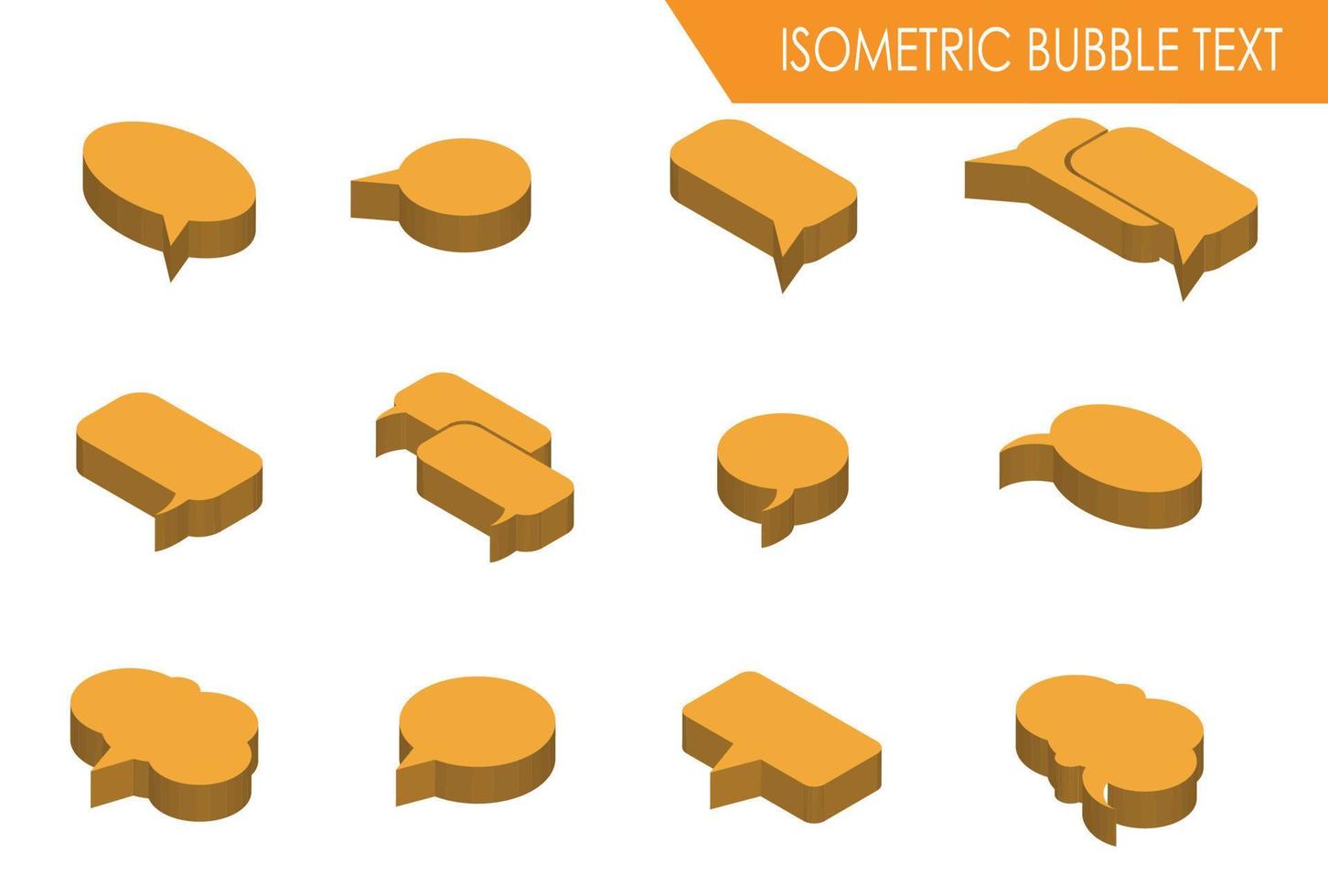 ISOMETRIC BUBBLE TEXT