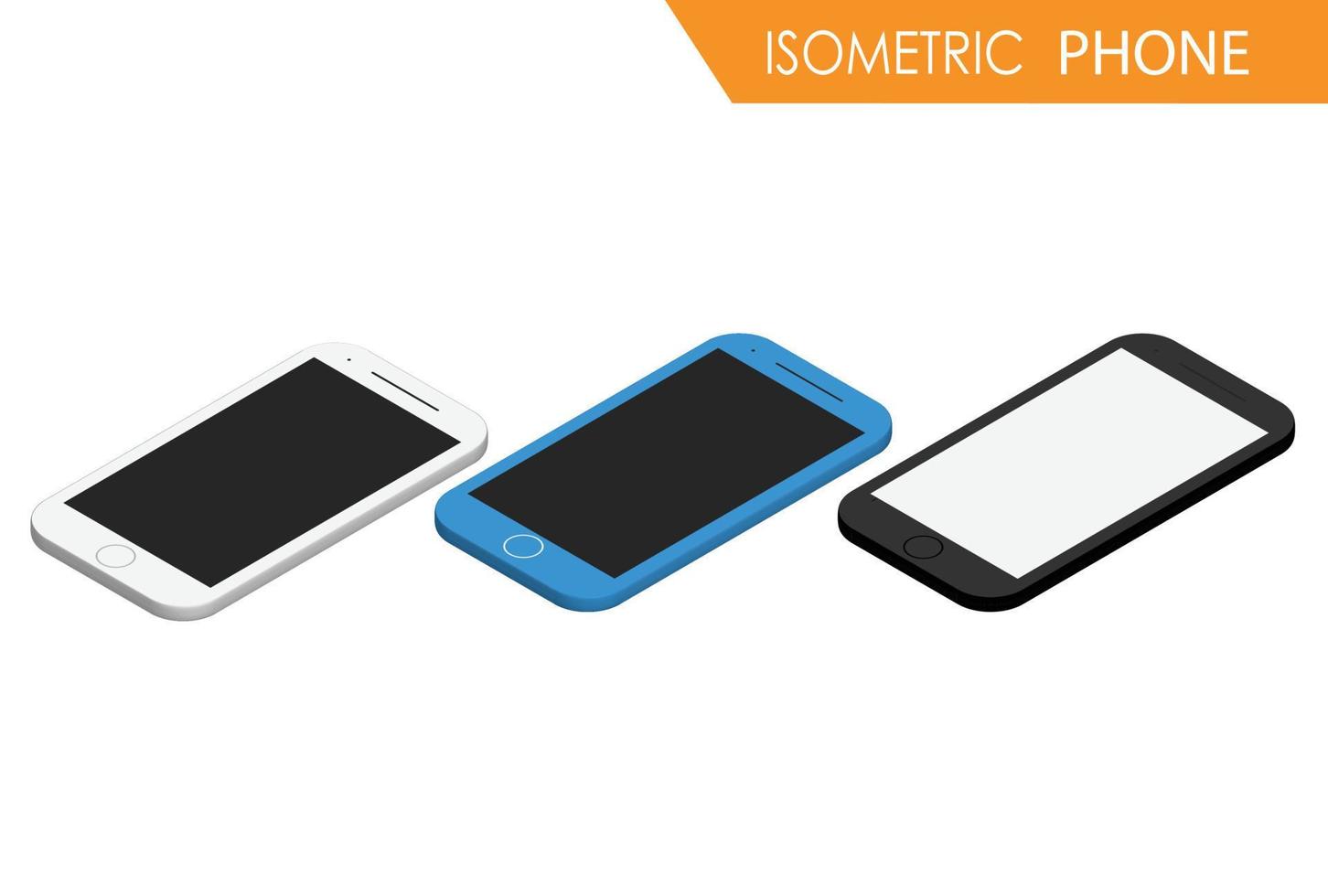 ISOMETRIC PHONE