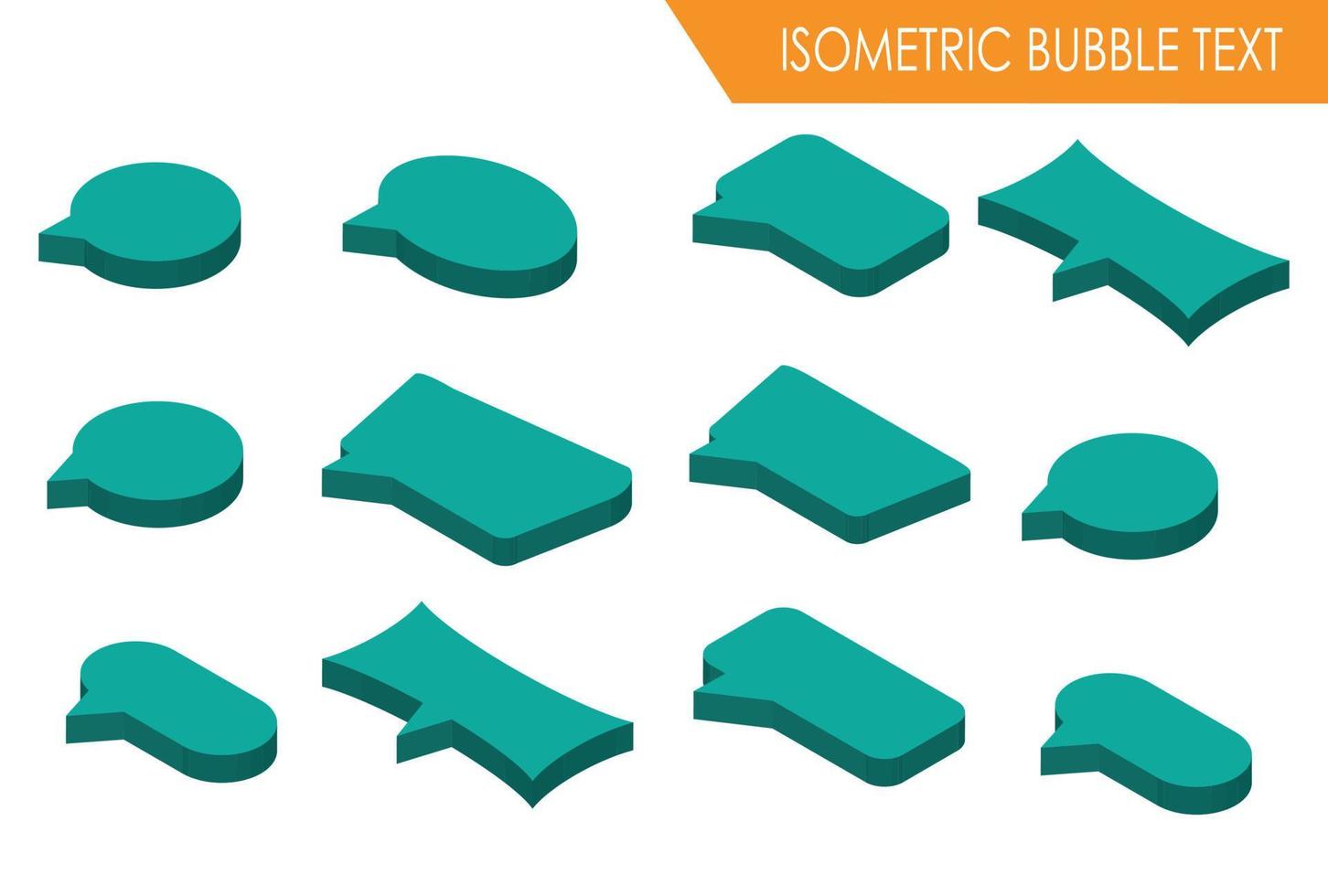 ISOMETRIC BUBBLE TEXT