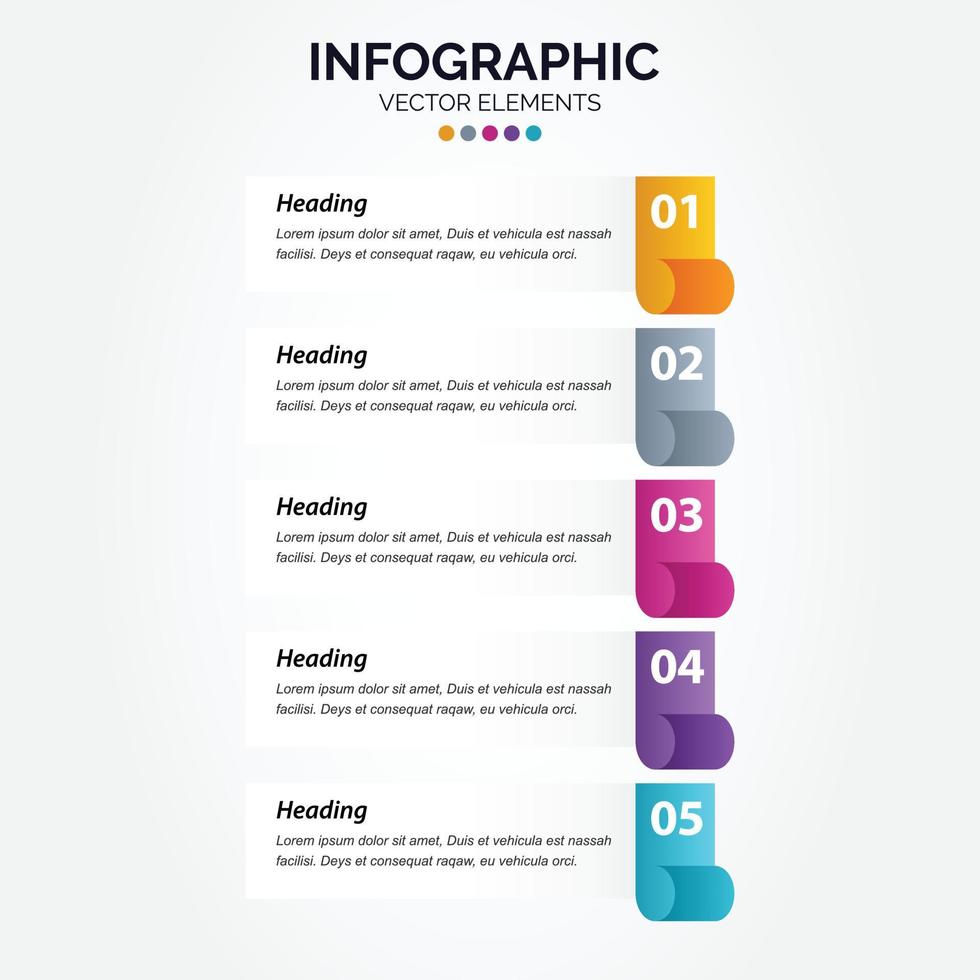 INFOGRAPHIC
VECTOR ELEMENTS

Heading
Lorem ipsum dolor sit amet, Duis et vehicula est nassah facilisi. Deys et consequat raqaw, eu vehicula orci.

01

Heading
Lorem ipsum dolor sit amet, Duis et vehicula est nassah facilisi. Deys et consequat raqaw, eu vehicula orci.

02

Heading
Lorem ipsum dolor sit amet, Duis et vehicula est nassah facilisi. Deys et consequat raqaw, eu vehicula orci.

03

Heading
Lorem ipsum dolor sit amet, Duis et vehicula est nassah facilisi. Deys et consequat raqaw, eu vehicula orci.

04

Heading
Lorem ipsum dolor sit amet, Duis et vehicula est nassah facilisi. Deys et consequat raqaw, eu vehicula orci.

05