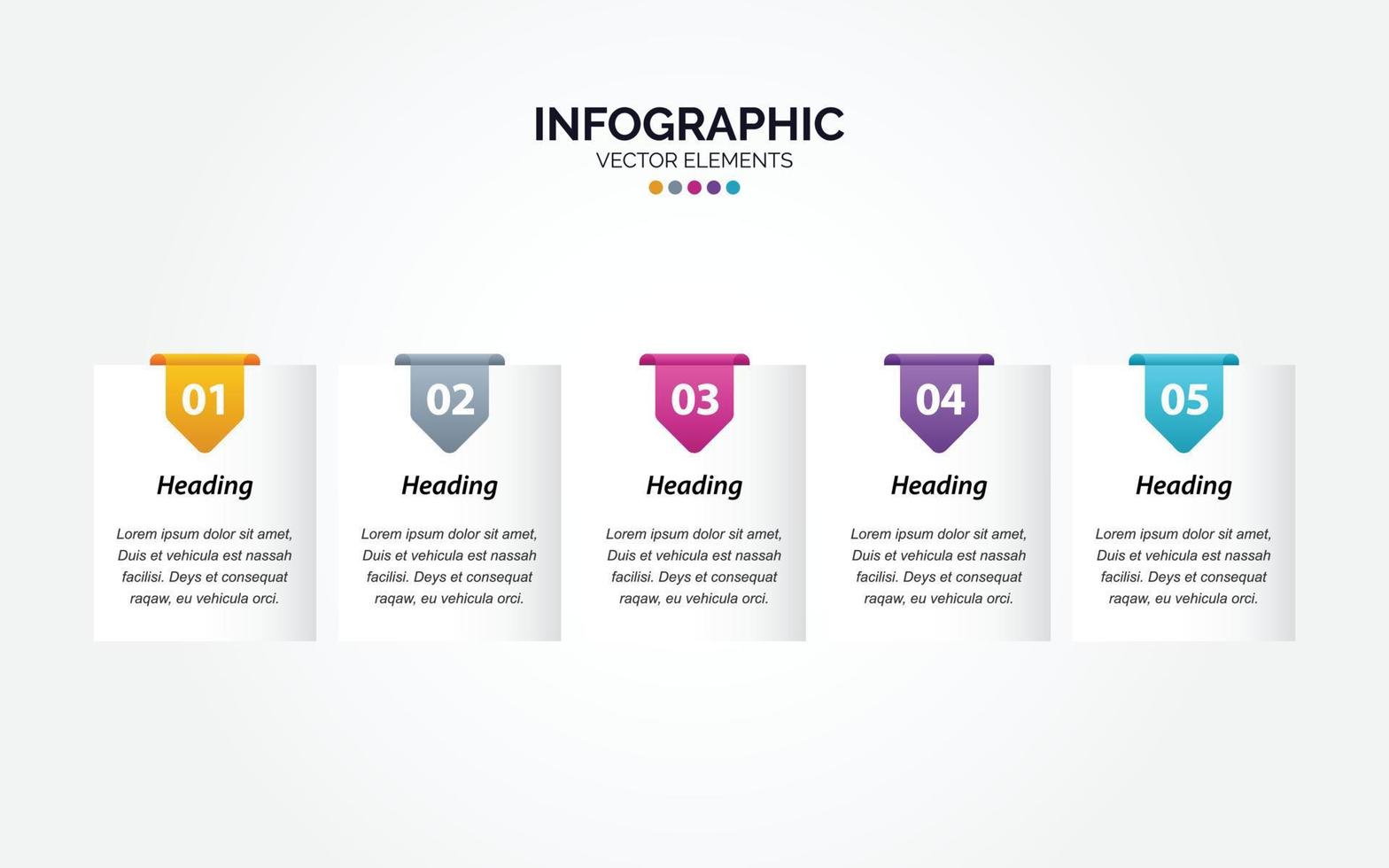 INFOGRAPHIC
VECTOR ELEMENTS

01
Heading
Lorem ipsum dolor sit amet, Duis et vehicula est nassah facilisi. Deys et consequat raqaw, eu vehicula orci.

02
Heading
Lorem ipsum dolor sit amet, Duis et vehicula est nassah facilisi. Deys et consequat raqaw, eu vehicula orci.

03
Heading
Lorem ipsum dolor sit amet, Duis et vehicula est nassah facilisi. Deys et consequat raqaw, eu vehicula orci.

04
Heading
Lorem ipsum dolor sit amet, Duis et vehicula est nassah facilisi. Deys et consequat raqaw, eu vehicula orci.

05
Heading
Lorem ipsum dolor sit amet, Duis et vehicula est nassah facilisi. Deys et consequat raqaw, eu vehicula orci.