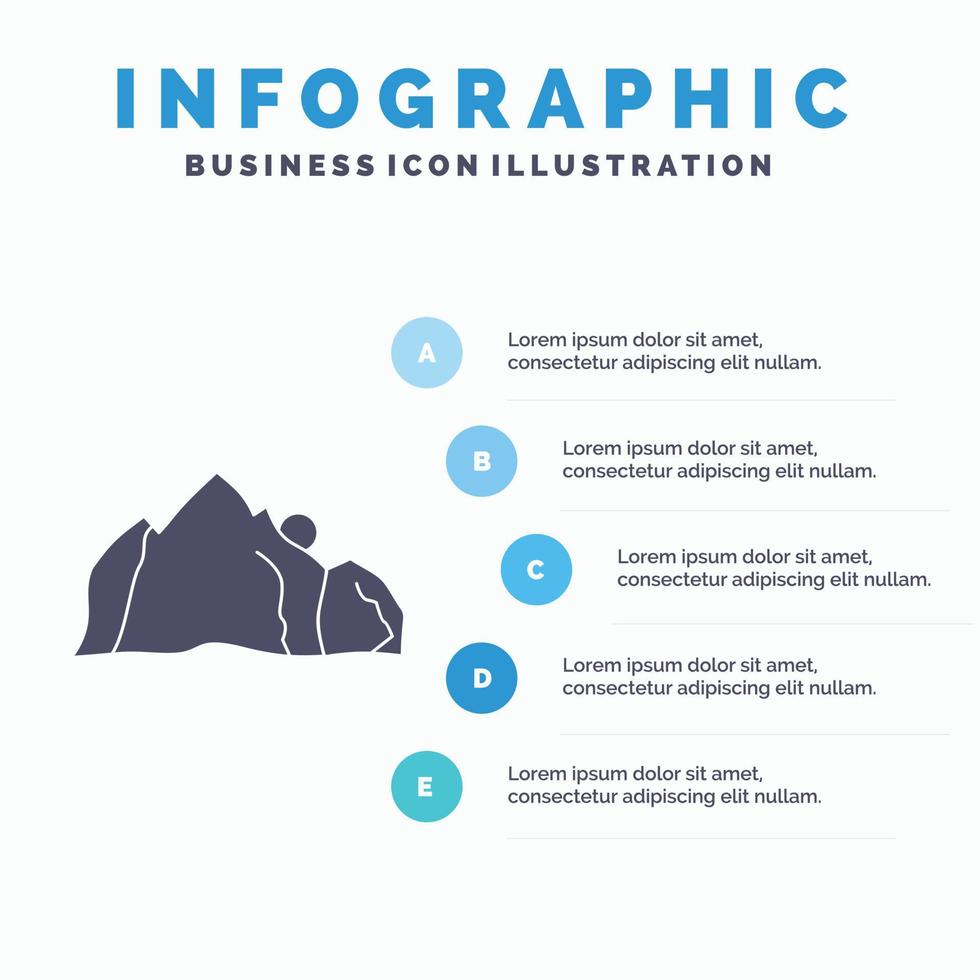 INFOGRAPHIC
BUSINESS ICON ILLUSTRATION

A
Lorem ipsum dolor sit amet, consectetur adipiscing elit nullam.

B
Lorem ipsum dolor sit amet, consectetur adipiscing elit nullam.

C
Lorem ipsum dolor sit amet, consectetur adipiscing elit nullam.

D
Lorem ipsum dolor sit amet, consectetur adipiscing elit nullam.

E
Lorem ipsum dolor sit amet, consectetur adipiscing elit nullam.