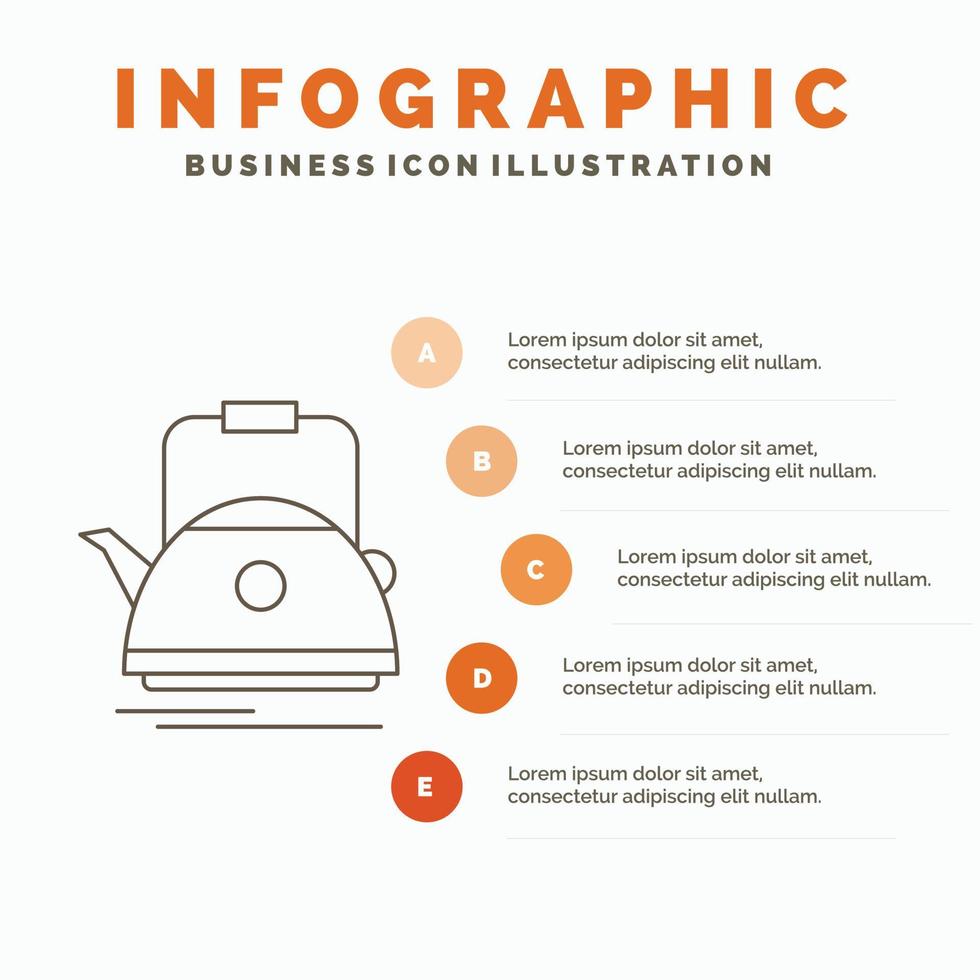 INFOGRAPHIC
BUSINESS ICON ILLUSTRATION

A
Lorem ipsum dolor sit amet, consectetur adipiscing elit nullam.

B
Lorem ipsum dolor sit amet, consectetur adipiscing elit nullam.

C
Lorem ipsum dolor sit amet, consectetur adipiscing elit nullam.

D
Lorem ipsum dolor sit amet, consectetur adipiscing elit nullam.

E
Lorem ipsum dolor sit amet, consectetur adipiscing elit nullam.