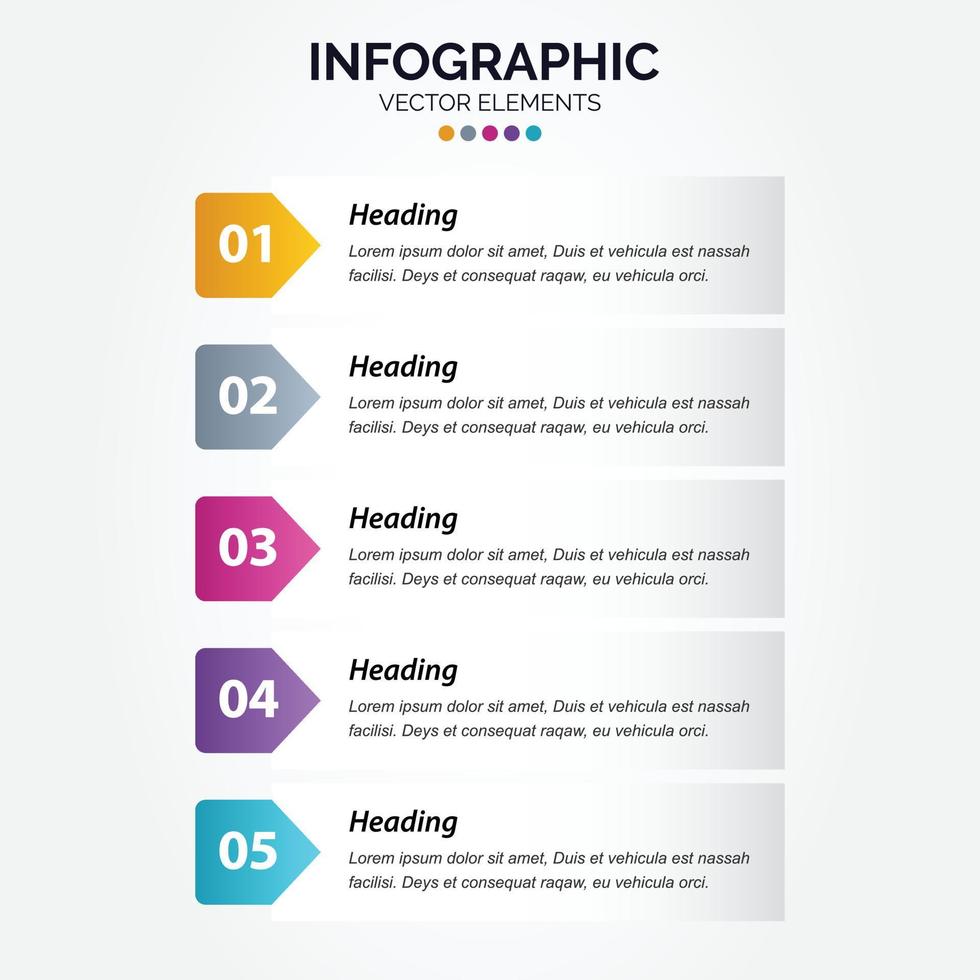 INFOGRAPHIC
VECTOR ELEMENTS

01
Heading
Lorem ipsum dolor sit amet, Duis et vehicula est nassah facilisi. Deys et consequat raqaw, eu vehicula orci.

02
Heading
Lorem ipsum dolor sit amet, Duis et vehicula est nassah facilisi. Deys et consequat raqaw, eu vehicula orci.

03
Heading
Lorem ipsum dolor sit amet, Duis et vehicula est nassah facilisi. Deys et consequat raqaw, eu vehicula orci.

04
Heading
Lorem ipsum dolor sit amet, Duis et vehicula est nassah facilisi. Deys et consequat raqaw, eu vehicula orci.

05
Heading
Lorem ipsum dolor sit amet, Duis et vehicula est nassah facilisi. Deys et consequat raqaw, eu vehicula orci.