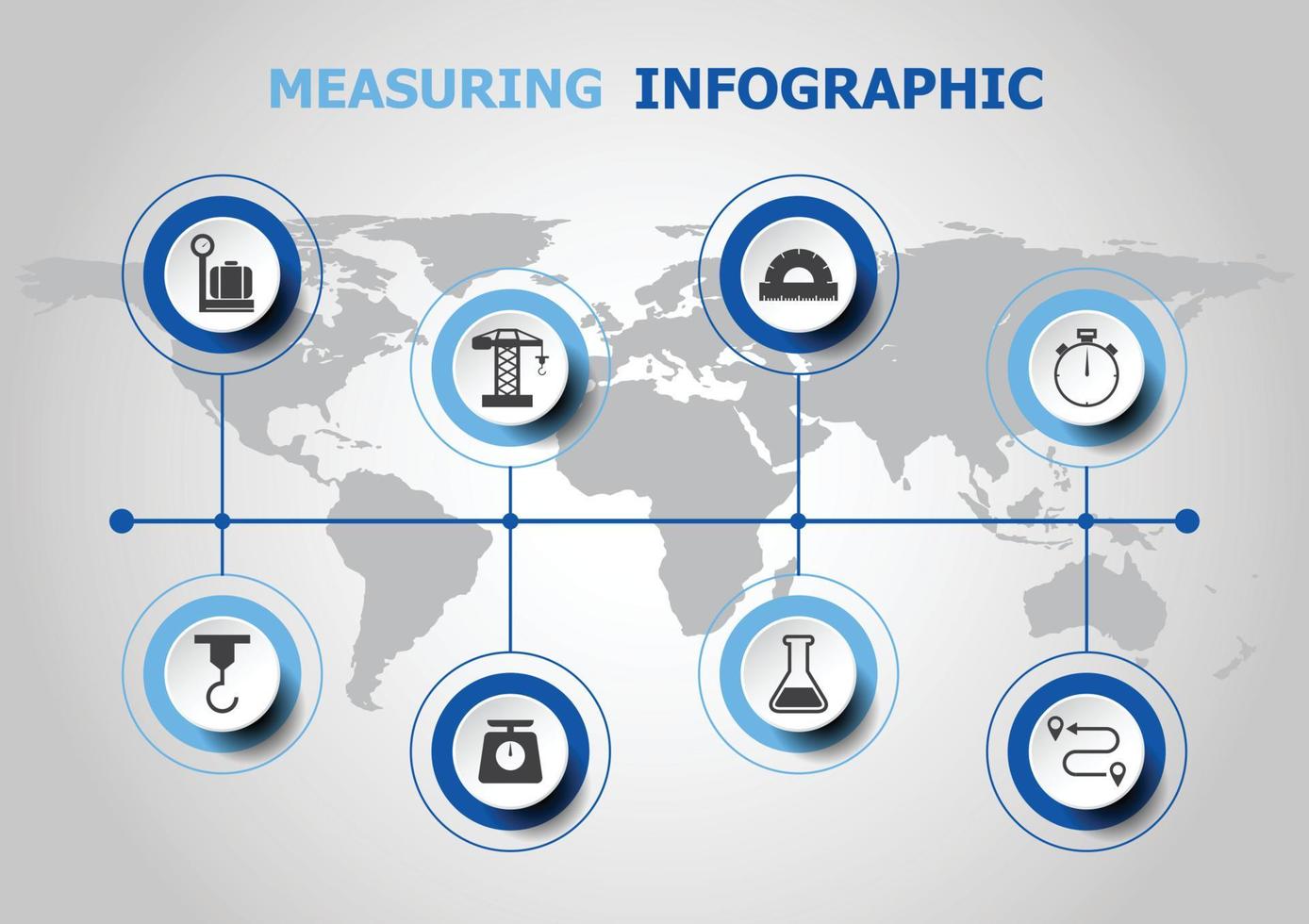 MEASURING INFOGRAPHIC