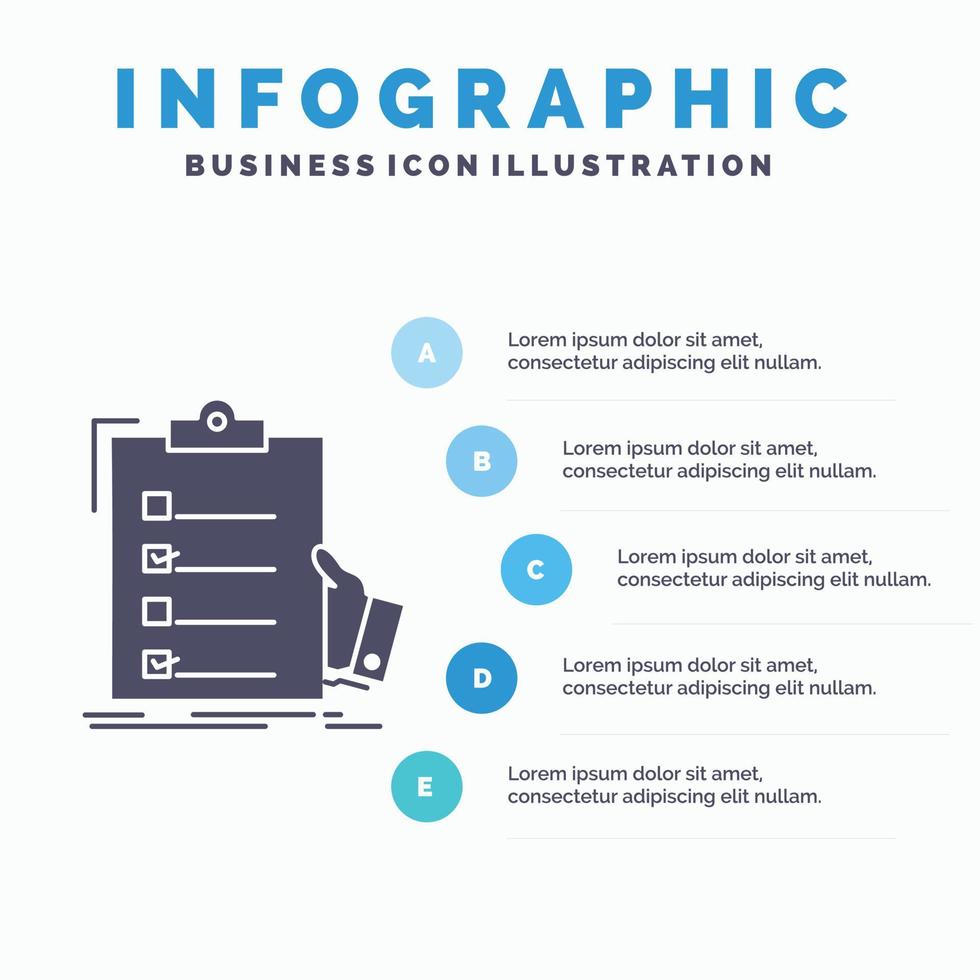 INFOGRAPHIC
BUSINESS ICON ILLUSTRATION

A
Lorem ipsum dolor sit amet, consectetur adipiscing elit nullam.

B
Lorem ipsum dolor sit amet, consectetur adipiscing elit nullam.

C
Lorem ipsum dolor sit amet, consectetur adipiscing elit nullam.

D
Lorem ipsum dolor sit amet, consectetur adipiscing elit nullam.

E
Lorem ipsum dolor sit amet, consectetur adipiscing elit nullam.