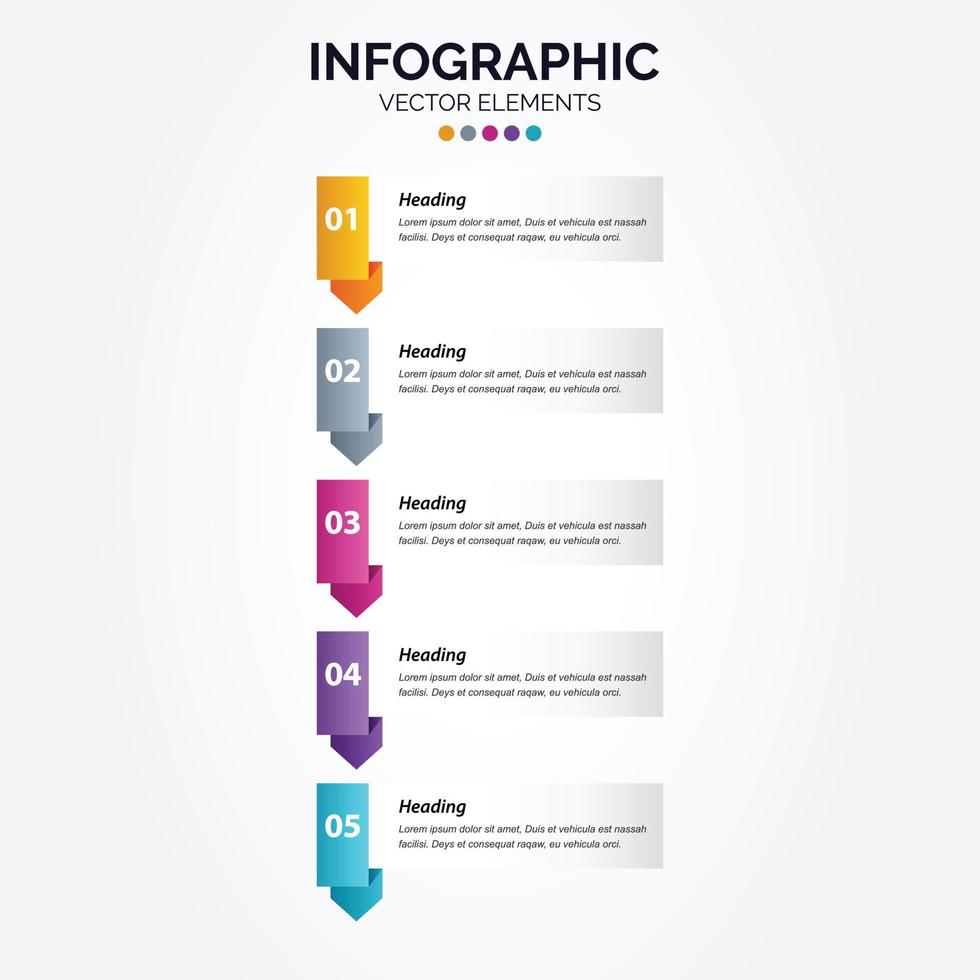 INFOGRAPHIC
VECTOR ELEMENTS

01
Heading
Lorem ipsum dolor sit amet, Duis et vehicula est nassah facilisi. Deys et consequat raqaw, eu vehicula orci.

02
Heading
Lorem ipsum dolor sit amet, Duis et vehicula est nassah facilisi. Deys et consequat raqaw, eu vehicula orci.

03
Heading
Lorem ipsum dolor sit amet, Duis et vehicula est nassah facilisi. Deys et consequat raqaw, eu vehicula orci.

04
Heading
Lorem ipsum dolor sit amet, Duis et vehicula est nassah facilisi. Deys et consequat raqaw, eu vehicula orci.

05
Heading
Lorem ipsum dolor sit amet, Duis et vehicula est nassah facilisi. Deys et consequat raqaw, eu vehicula orci.