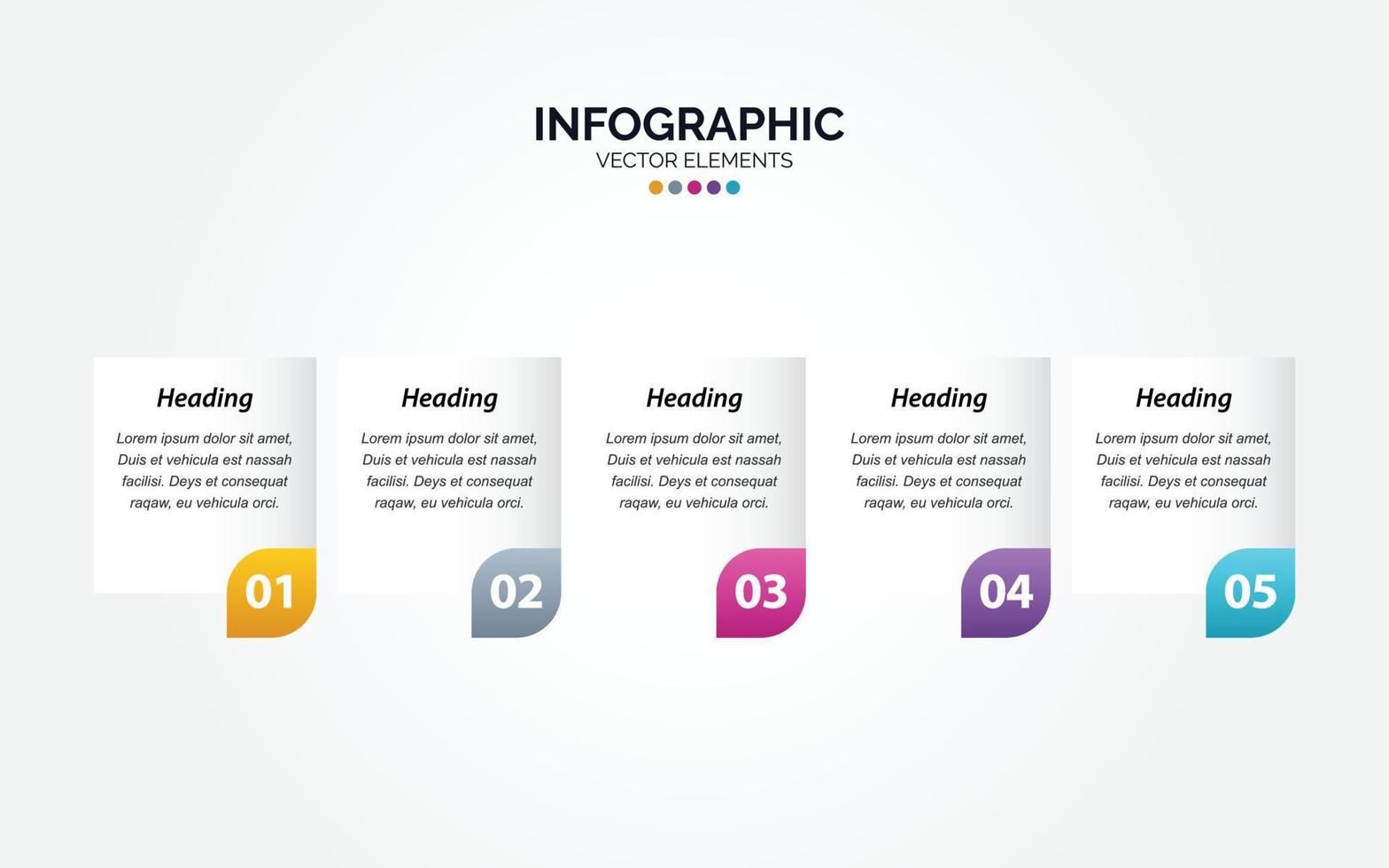 INFOGRAPHIC
VECTOR ELEMENTS

Heading
Lorem ipsum dolor sit amet, Duis et vehicula est nassah facilisi. Deys et consequat raqaw, eu vehicula orci.
01

Heading
Lorem ipsum dolor sit amet, Duis et vehicula est nassah facilisi. Deys et consequat raqaw, eu vehicula orci.
02

Heading
Lorem ipsum dolor sit amet, Duis et vehicula est nassah facilisi. Deys et consequat raqaw, eu vehicula orci.
03

Heading
Lorem ipsum dolor sit amet, Duis et vehicula est nassah facilisi. Deys et consequat raqaw, eu vehicula orci.
04

Heading
Lorem ipsum dolor sit amet, Duis et vehicula est nassah facilisi. Deys et consequat raqaw, eu vehicula orci.
05