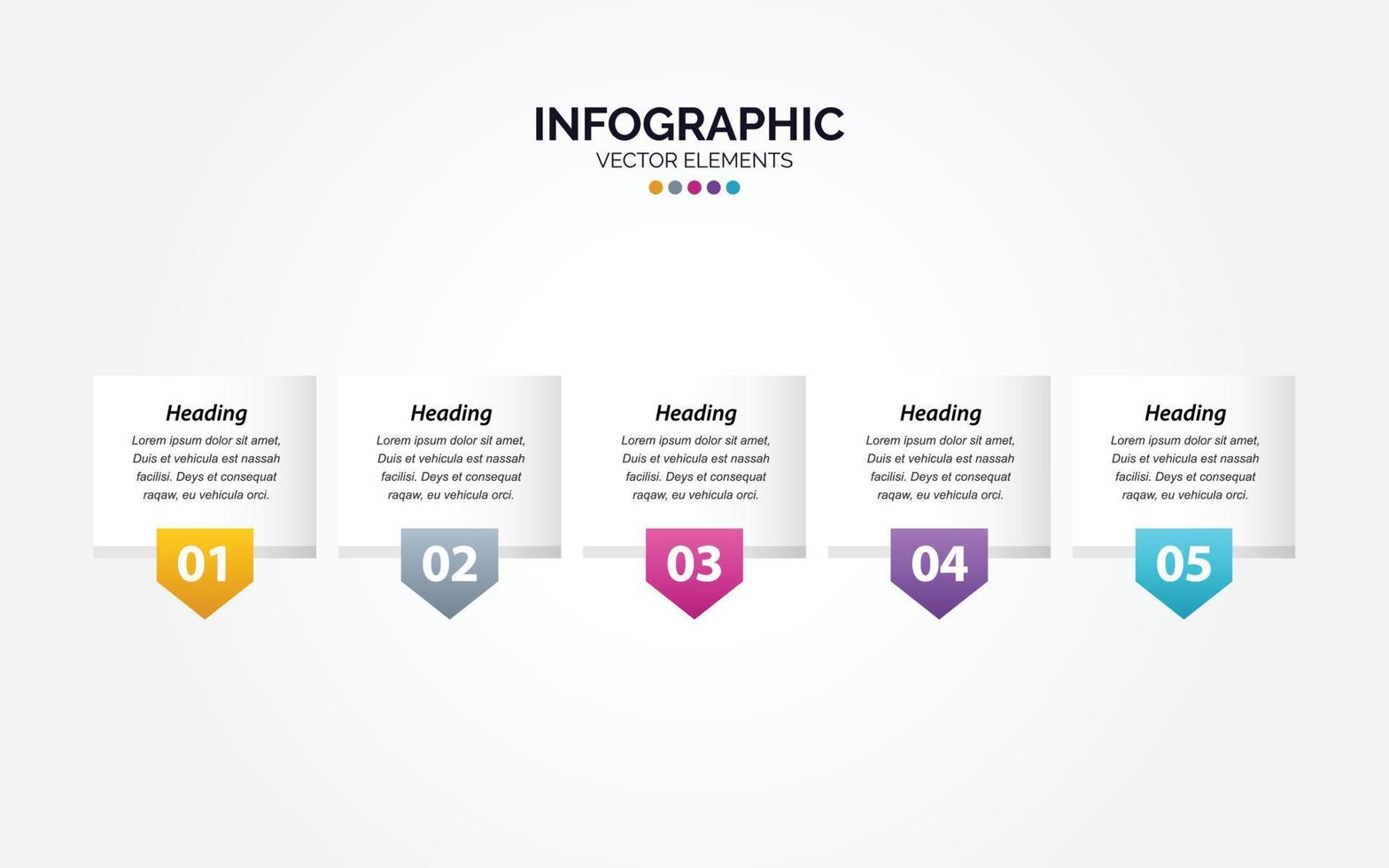 INFOGRAPHIC
VECTOR ELEMENTS

Heading
Lorem ipsum dolor sit amet, Duis et vehicula est nassah facilisi. Deys et consequat raqaw, eu vehicula orci.
01

Heading
Lorem ipsum dolor sit amet, Duis et vehicula est nassah facilisi. Deys et consequat raqaw, eu vehicula orci.
02

Heading
Lorem ipsum dolor sit amet, Duis et vehicula est nassah facilisi. Deys et consequat raqaw, eu vehicula orci.
03

Heading
Lorem ipsum dolor sit amet, Duis et vehicula est nassah facilisi. Deys et consequat raqaw, eu vehicula orci.
04

Heading
Lorem ipsum dolor sit amet, Duis et vehicula est nassah facilisi. Deys et consequat raqaw, eu vehicula orci.
05