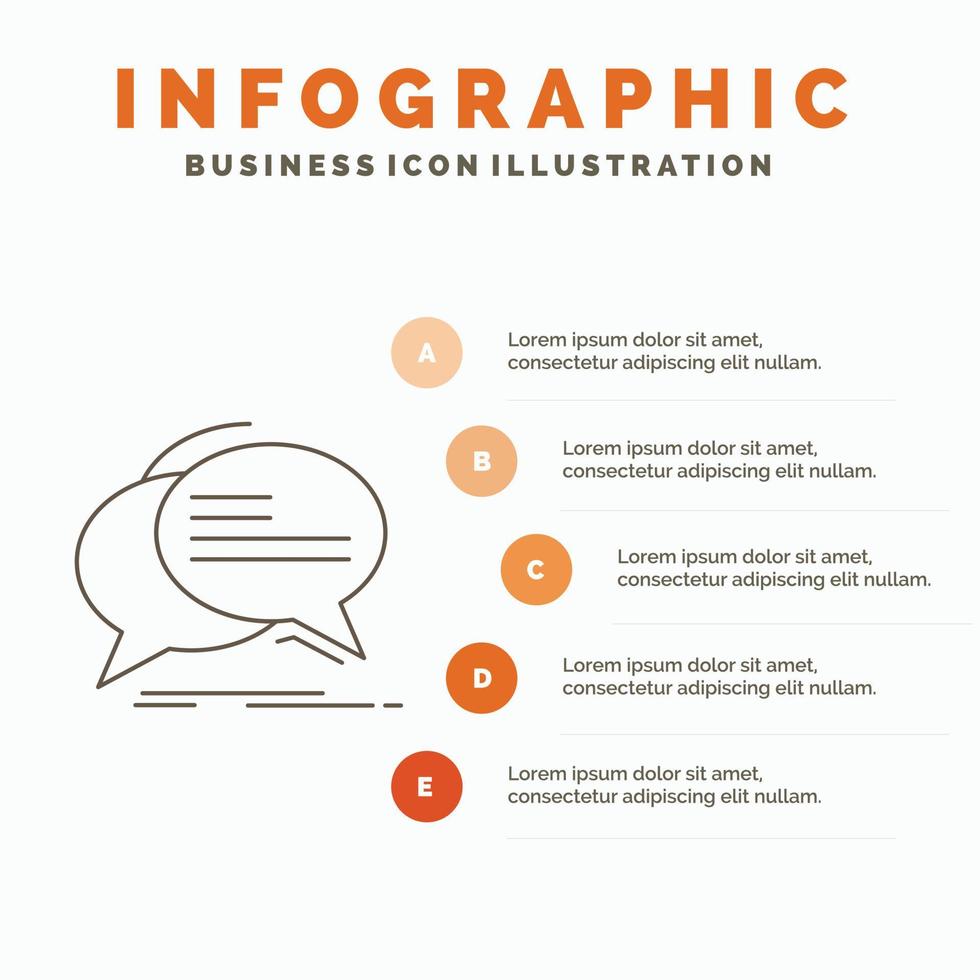 INFOGRAPHIC
BUSINESS ICON ILLUSTRATION

A
Lorem ipsum dolor sit amet, consectetur adipiscing elit nullam.

B
Lorem ipsum dolor sit amet, consectetur adipiscing elit nullam.

C
Lorem ipsum dolor sit amet, consectetur adipiscing elit nullam.

D
Lorem ipsum dolor sit amet, consectetur adipiscing elit nullam.

E
Lorem ipsum dolor sit amet, consectetur adipiscing elit nullam.