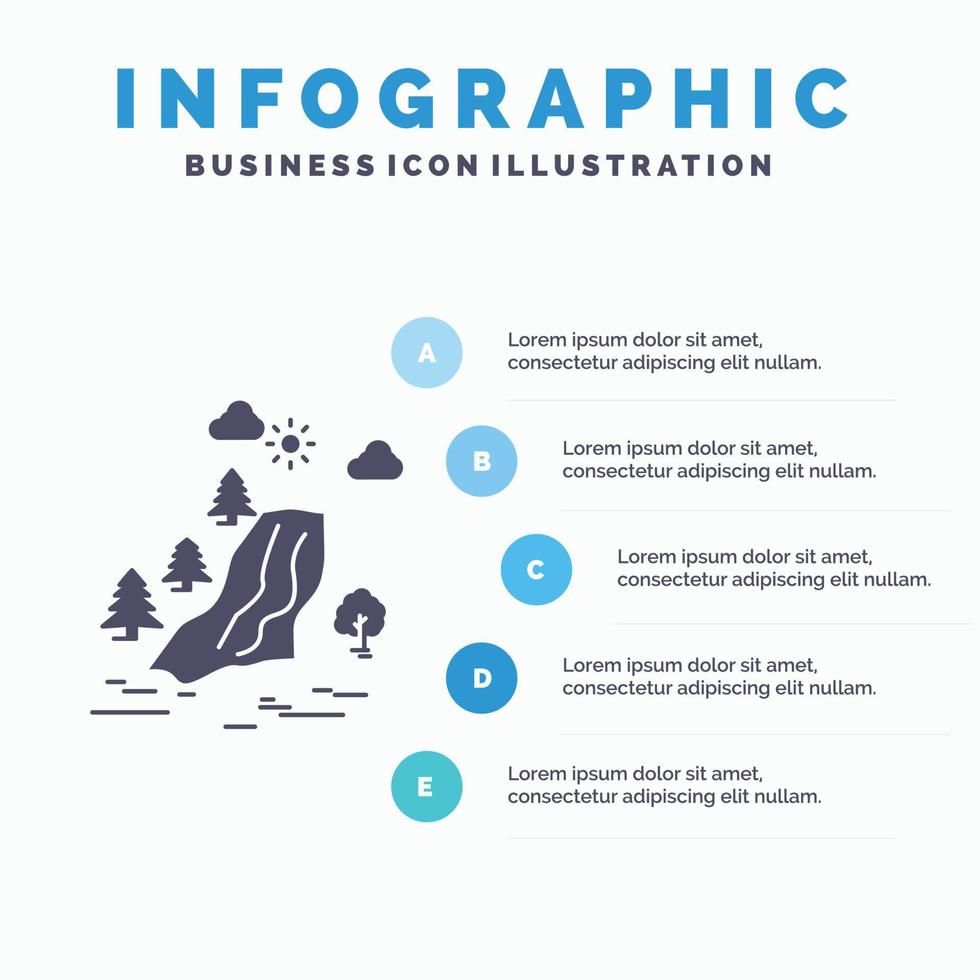 INFOGRAPHIC
BUSINESS ICON ILLUSTRATION

A
Lorem ipsum dolor sit amet, consectetur adipiscing elit nullam.

B
Lorem ipsum dolor sit amet, consectetur adipiscing elit nullam.

C
Lorem ipsum dolor sit amet, consectetur adipiscing elit nullam.

D
Lorem ipsum dolor sit amet, consectetur adipiscing elit nullam.

E
Lorem ipsum dolor sit amet, consectetur adipiscing elit nullam.