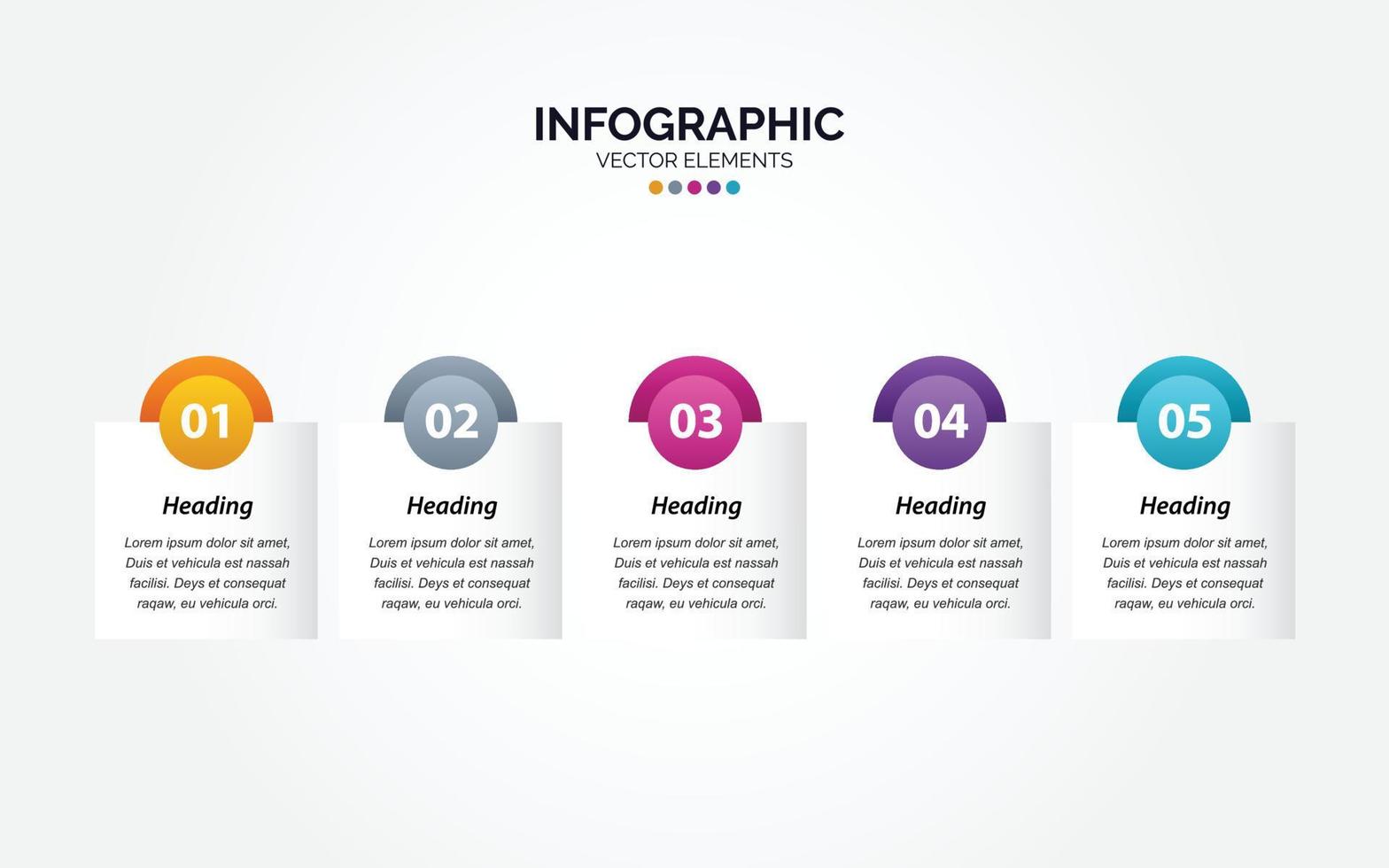 INFOGRAPHIC
VECTOR ELEMENTS

01
Heading
Lorem ipsum dolor sit amet, Duis et vehicula est nassah facilisi. Deys et consequat raqaw, eu vehicula orci.

02
Heading
Lorem ipsum dolor sit amet, Duis et vehicula est nassah facilisi. Deys et consequat raqaw, eu vehicula orci.

03
Heading
Lorem ipsum dolor sit amet, Duis et vehicula est nassah facilisi. Deys et consequat raqaw, eu vehicula orci.

04
Heading
Lorem ipsum dolor sit amet, Duis et vehicula est nassah facilisi. Deys et consequat raqaw, eu vehicula orci.

05
Heading
Lorem ipsum dolor sit amet, Duis et vehicula est nassah facilisi. Deys et consequat raqaw, eu vehicula orci.