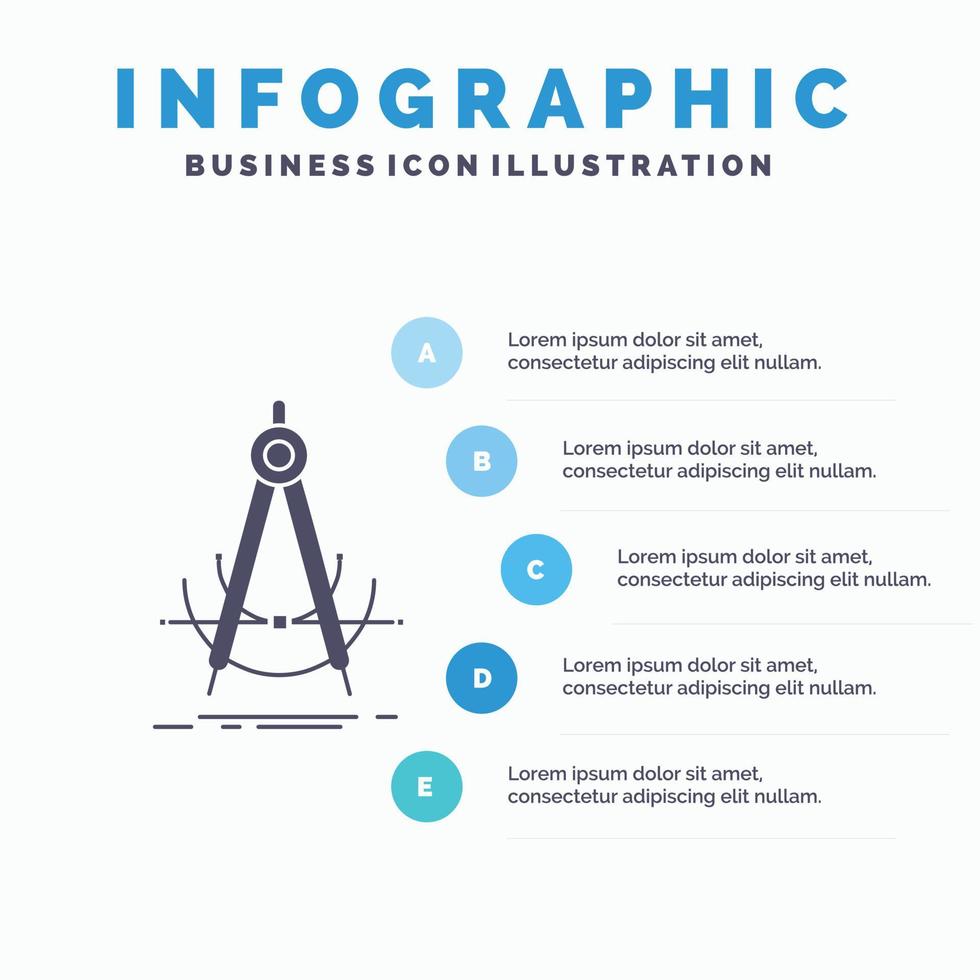 INFOGRAPHIC
BUSINESS ICON ILLUSTRATION

A
Lorem ipsum dolor sit amet, consectetur adipiscing elit nullam.

B
Lorem ipsum dolor sit amet, consectetur adipiscing elit nullam.

C
Lorem ipsum dolor sit amet, consectetur adipiscing elit nullam.

D
Lorem ipsum dolor sit amet, consectetur adipiscing elit nullam.

E
Lorem ipsum dolor sit amet, consectetur adipiscing elit nullam.