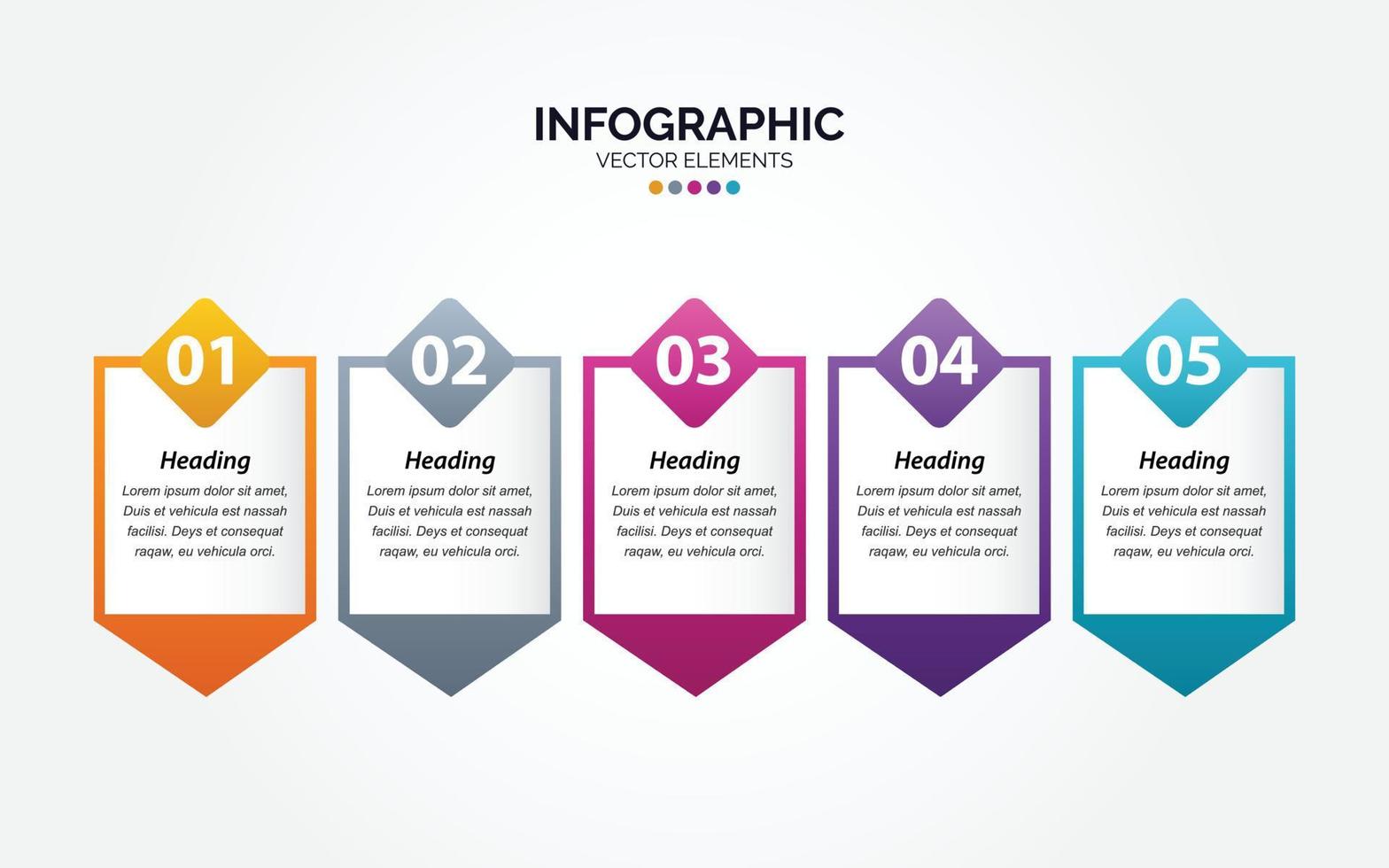 INFOGRAPHIC
VECTOR ELEMENTS

01
Heading
Lorem ipsum dolor sit amet, Duis et vehicula est nassah facilisi. Deys et consequat raqaw, eu vehicula orci.

02
Heading
Lorem ipsum dolor sit amet, Duis et vehicula est nassah facilisi. Deys et consequat raqaw, eu vehicula orci.

03
Heading
Lorem ipsum dolor sit amet, Duis et vehicula est nassah facilisi. Deys et consequat raqaw, eu vehicula orci.

04
Heading
Lorem ipsum dolor sit amet, Duis et vehicula est nassah facilisi. Deys et consequat raqaw, eu vehicula orci.

05
Heading
Lorem ipsum dolor sit amet, Duis et vehicula est nassah facilisi. Deys et consequat raqaw, eu vehicula orci.