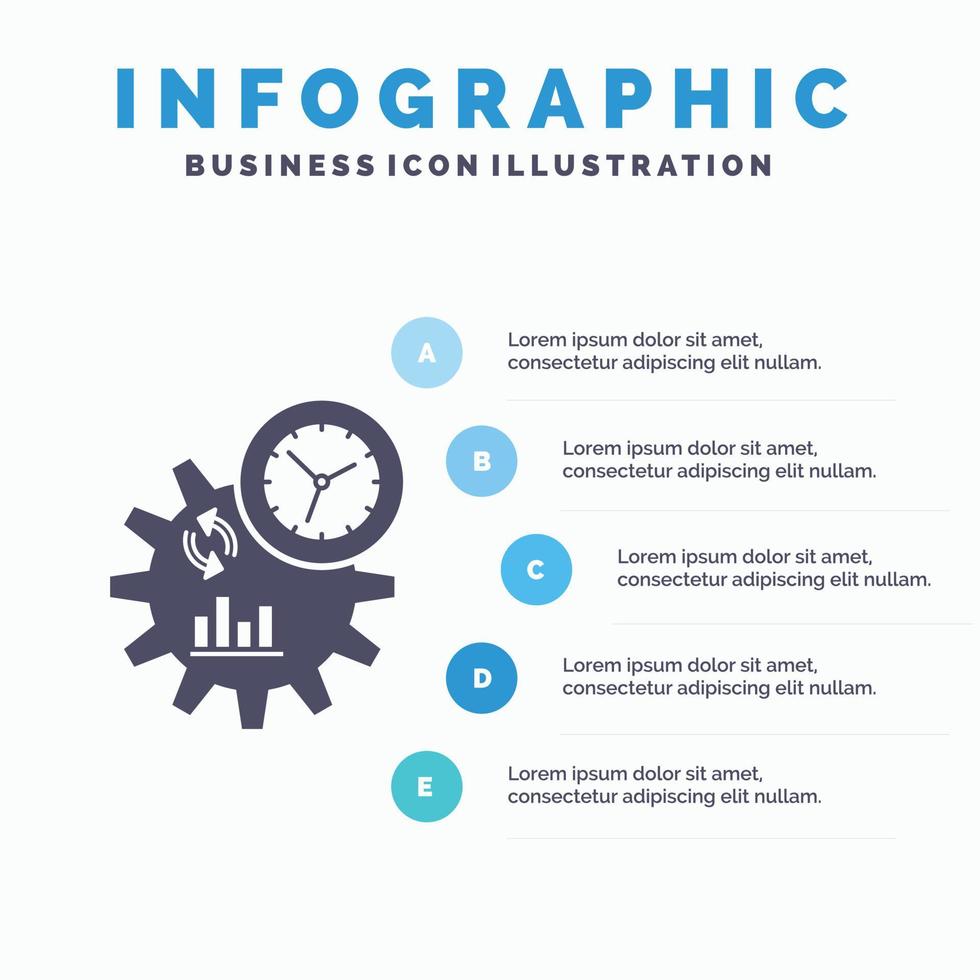 INFOGRAPHIC
BUSINESS ICON ILLUSTRATION

A
Lorem ipsum dolor sit amet, consectetur adipiscing elit nullam.

B
Lorem ipsum dolor sit amet, consectetur adipiscing elit nullam.

C
Lorem ipsum dolor sit amet, consectetur adipiscing elit nullam.

D
Lorem ipsum dolor sit amet, consectetur adipiscing elit nullam.

E
Lorem ipsum dolor sit amet, consectetur adipiscing elit nullam.