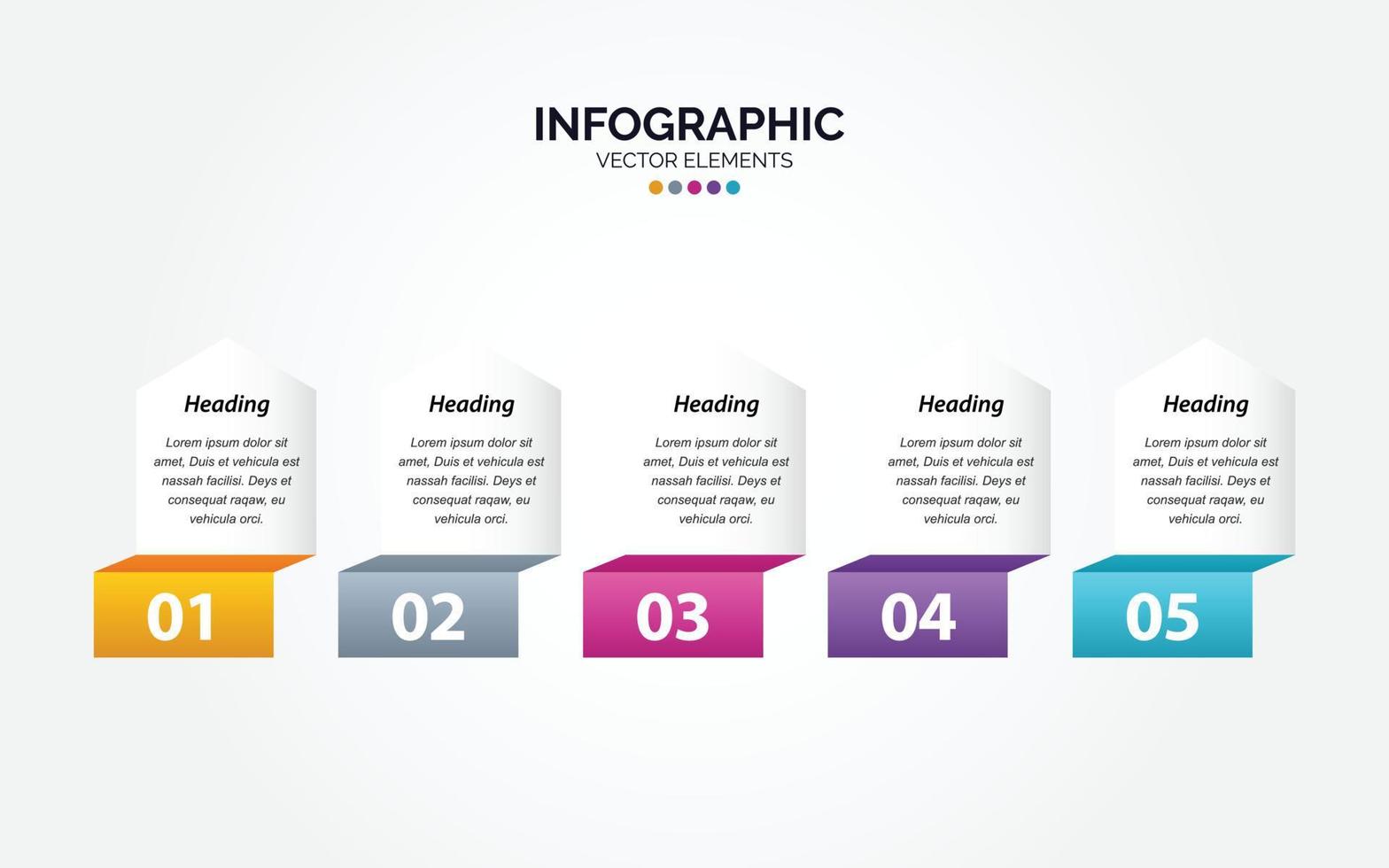 INFOGRAPHIC
VECTOR ELEMENTS

Heading
Lorem ipsum dolor sit amet, Duis et vehicula est nassah facilisi. Deys et consequat raqaw, eu vehicula orci.
01

Heading
Lorem ipsum dolor sit amet, Duis et vehicula est nassah facilisi. Deys et consequat raqaw, eu vehicula orci.
02

Heading
Lorem ipsum dolor sit amet, Duis et vehicula est nassah facilisi. Deys et consequat raqaw, eu vehicula orci.
03

Heading
Lorem ipsum dolor sit amet, Duis et vehicula est nassah facilisi. Deys et consequat raqaw, eu vehicula orci.
04

Heading
Lorem ipsum dolor sit amet, Duis et vehicula est nassah facilisi. Deys et consequat raqaw, eu vehicula orci.
05