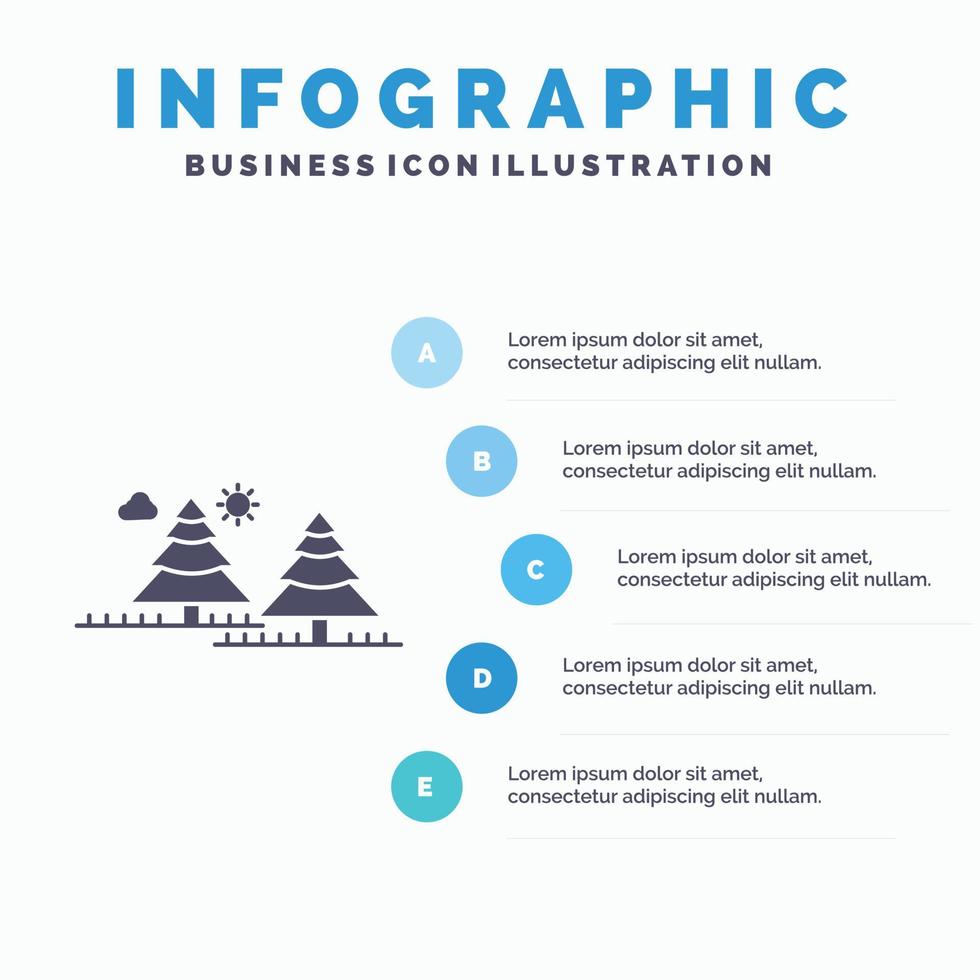 INFOGRAPHIC
BUSINESS ICON ILLUSTRATION

A
Lorem ipsum dolor sit amet, consectetur adipiscing elit nullam.

B
Lorem ipsum dolor sit amet, consectetur adipiscing elit nullam.

C
Lorem ipsum dolor sit amet, consectetur adipiscing elit nullam.

D
Lorem ipsum dolor sit amet, consectetur adipiscing elit nullam.

E
Lorem ipsum dolor sit amet, consectetur adipiscing elit nullam.