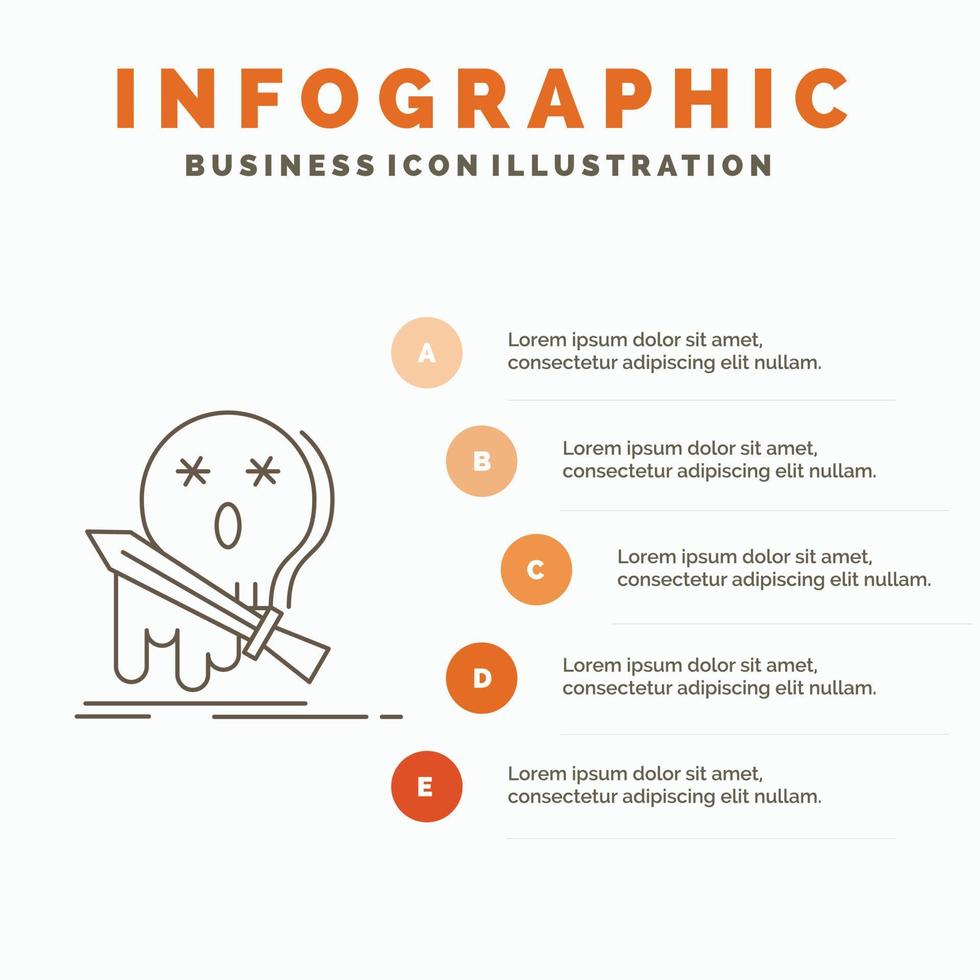 INFOGRAPHIC
BUSINESS ICON ILLUSTRATION

A
Lorem ipsum dolor sit amet, consectetur adipiscing elit nullam.

B
Lorem ipsum dolor sit amet, consectetur adipiscing elit nullam.

C
Lorem ipsum dolor sit amet, consectetur adipiscing elit nullam.

D
Lorem ipsum dolor sit amet, consectetur adipiscing elit nullam.

E
Lorem ipsum dolor sit amet, consectetur adipiscing elit nullam.