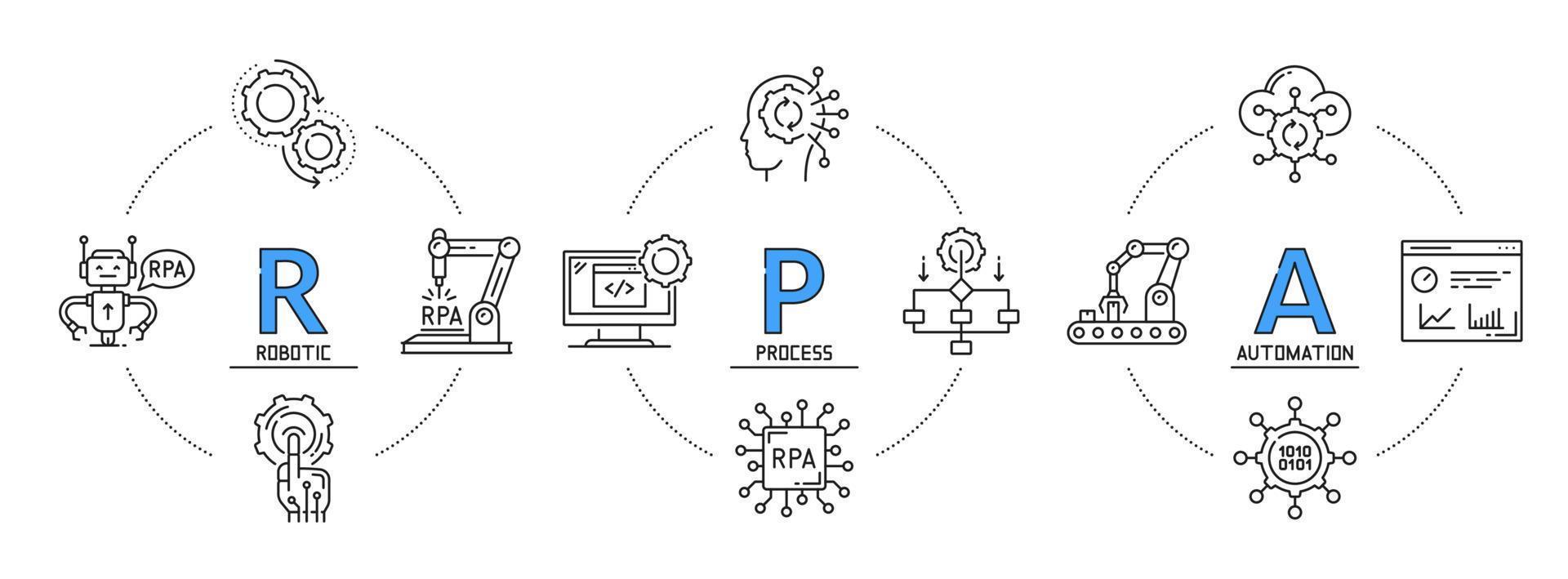 RPA

R

ROBOTIC

RPA

</>

P

PROCESS

RPA

A

AUTOMATION

1010
0101