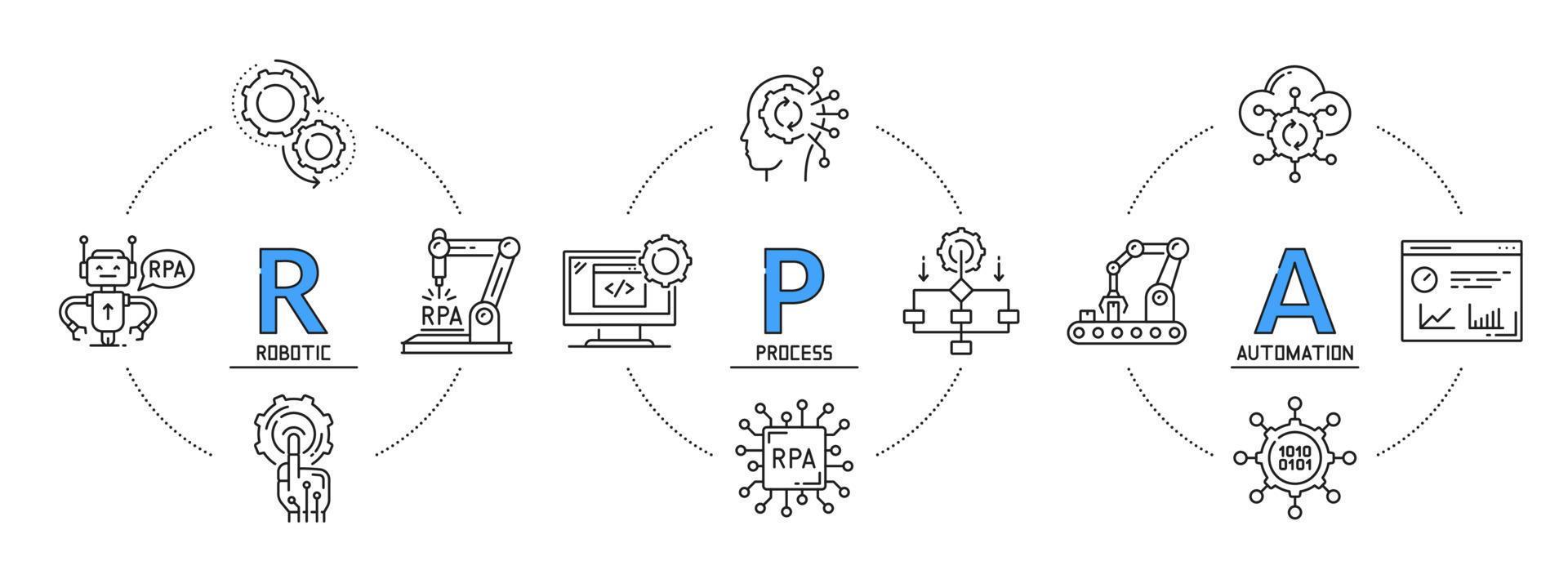 RPA
R
ROBOTIC
RPA
</>
P
PROCESS
RPA
A
AUTOMATION
1010
0101