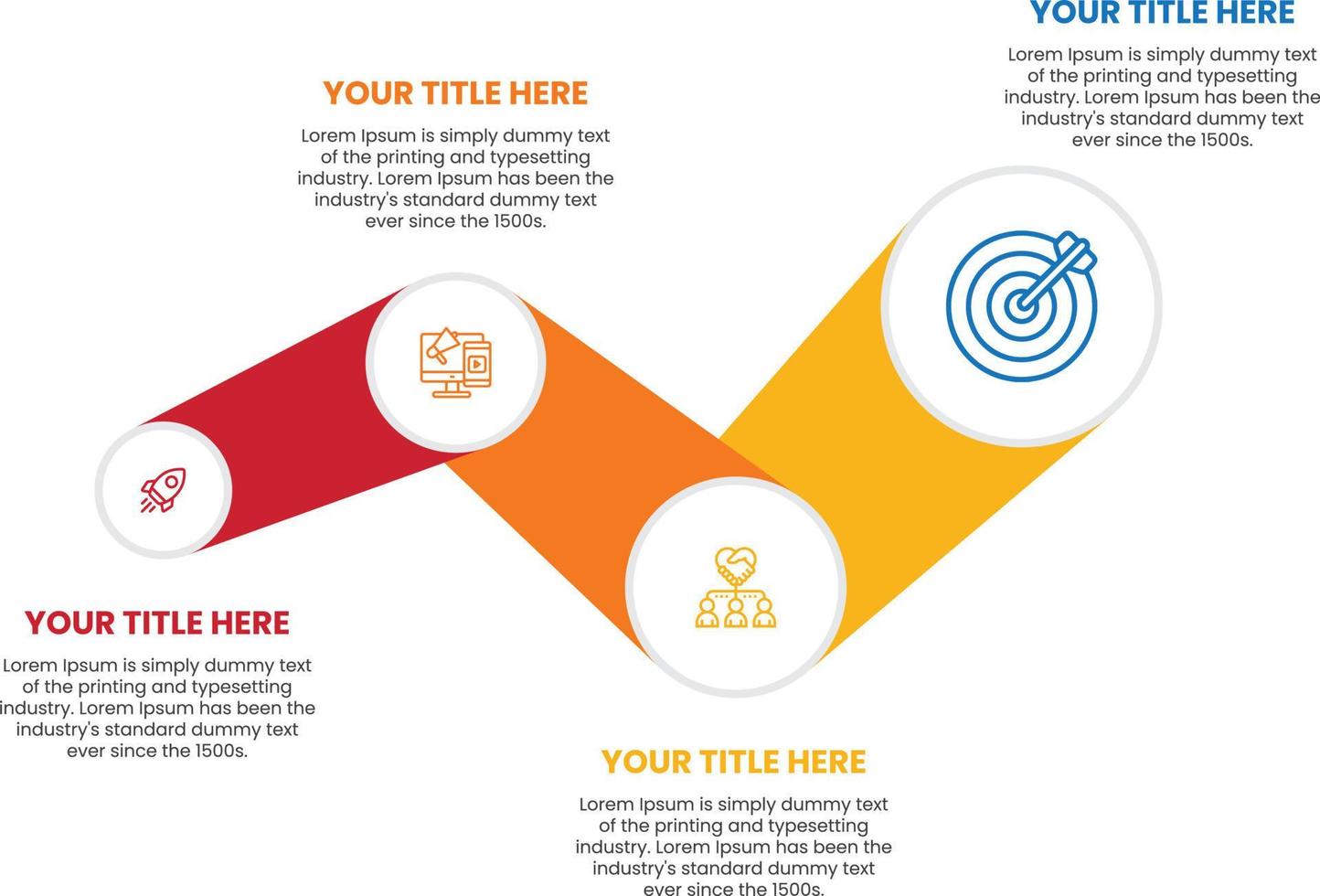 YOUR TITLE HERE

Lorem Ipsum is simply dummy text of the printing and typesetting industry. Lorem Ipsum has been the industry's standard dummy text ever since the 1500s.

YOUR TITLE HERE

Lorem Ipsum is simply dummy text of the printing and typesetting industry. Lorem Ipsum has been the industry's standard dummy text ever since the 1500s.

YOUR TITLE HERE

Lorem Ipsum is simply dummy text of the printing and typesetting industry. Lorem Ipsum has been the industry's standard dummy text ever since the 1500s.

YOUR TITLE HERE

Lorem Ipsum is simply dummy text of the printing and typesetting industry. Lorem Ipsum has been the industry's standard dummy text ever since the 1500s.