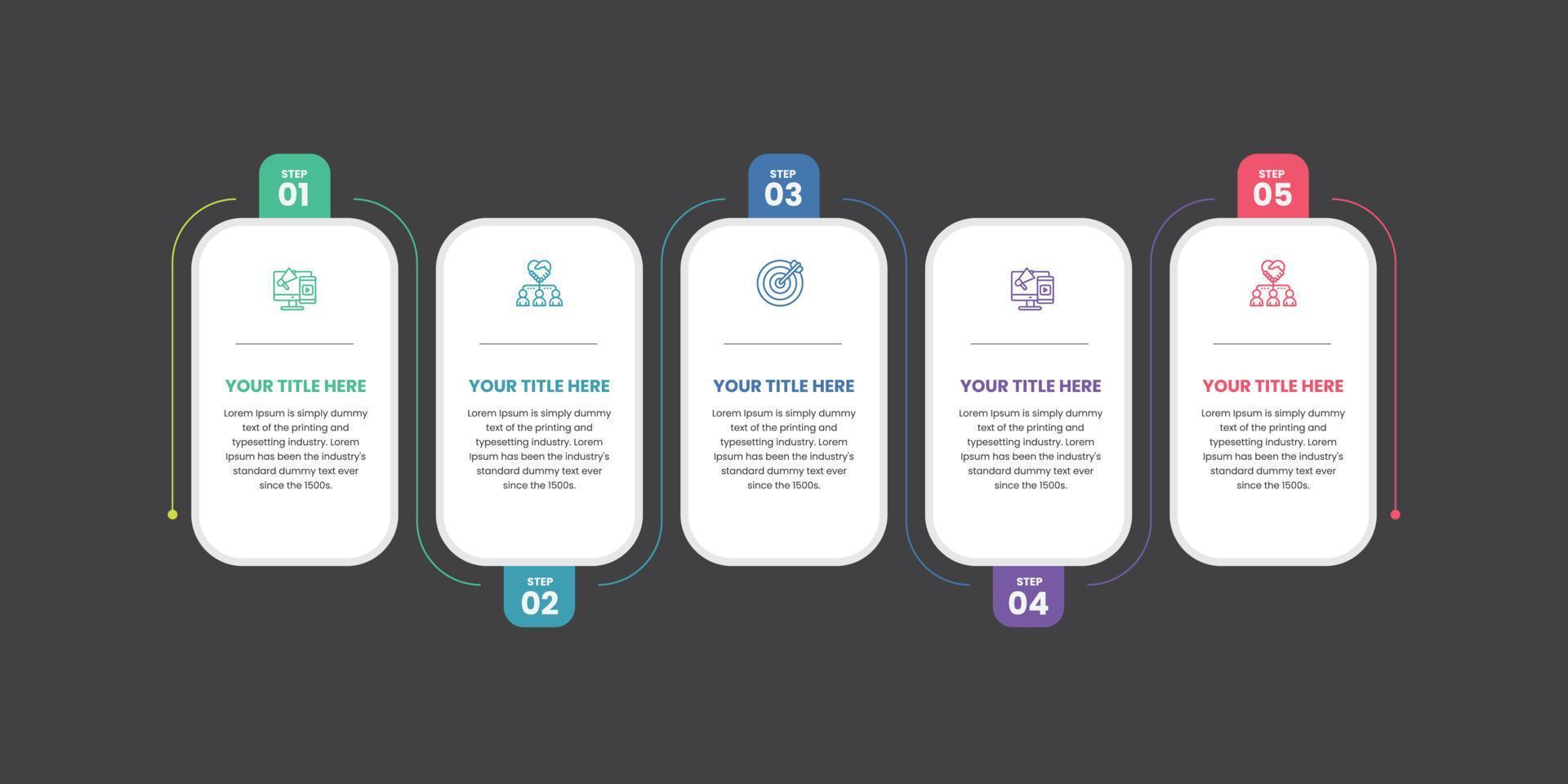 STEP
01

YOUR TITLE HERE

Lorem Ipsum is simply dummy text of the printing and typesetting industry. Lorem Ipsum has been the industry's standard dummy text ever since the 1500s.

YOUR TITLE HERE

Lorem Ipsum is simply dummy text of the printing and typesetting industry. Lorem Ipsum has been the industry's standard dummy text ever since the 1500s.

STEP
02

STEP
03

YOUR TITLE HERE

Lorem Ipsum is simply dummy text of the printing and typesetting industry. Lorem Ipsum has been the industry's standard dummy text ever since the 1500s.

YOUR TITLE HERE

Lorem Ipsum is simply dummy text of the printing and typesetting industry. Lorem Ipsum has been the industry's standard dummy text ever since the 1500s.

STEP
04

STEP
05

YOUR TITLE HERE

Lorem Ipsum is simply dummy text of the printing and typesetting industry. Lorem Ipsum has been the industry's standard dummy text ever since the 1500s.