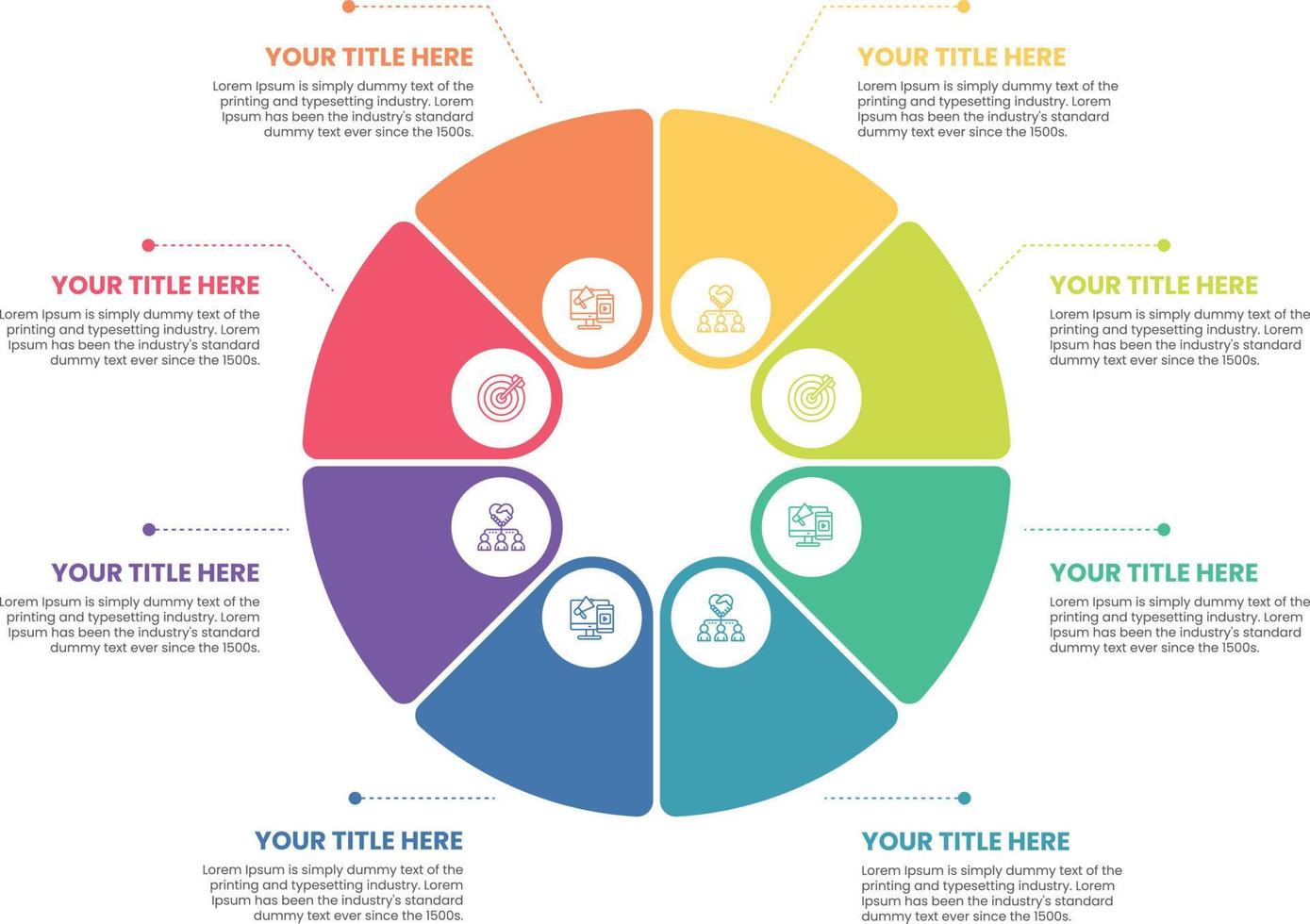 YOUR TITLE HERE
Lorem Ipsum is simply dummy text of the printing and typesetting industry. Lorem Ipsum has been the industry's standard dummy text ever since the 1500s.

YOUR TITLE HERE
Lorem Ipsum is simply dummy text of the printing and typesetting industry. Lorem Ipsum has been the industry's standard dummy text ever since the 1500s.

YOUR TITLE HERE
Lorem Ipsum is simply dummy text of the printing and typesetting industry. Lorem Ipsum has been the industry's standard dummy text ever since the 1500s.

YOUR TITLE HERE
Lorem Ipsum is simply dummy text of the printing and typesetting industry. Lorem Ipsum has been the industry's standard dummy text ever since the 1500s.

YOUR TITLE HERE
Lorem Ipsum is simply dummy text of the printing and typesetting industry. Lorem Ipsum has been the industry's standard dummy text ever since the 1500s.

YOUR TITLE HERE
Lorem Ipsum is simply dummy text of the printing and typesetting industry. Lorem Ipsum has been the industry's standard dummy text ever since the 1500s.

YOUR TITLE HERE
Lorem Ipsum is simply dummy text of the printing and typesetting industry. Lorem Ipsum has been the industry's standard dummy text ever since the 1500s.

YOUR TITLE HERE
Lorem Ipsum is simply dummy text of the printing and typesetting industry. Lorem Ipsum has been the industry's standard dummy text ever since the 1500s.