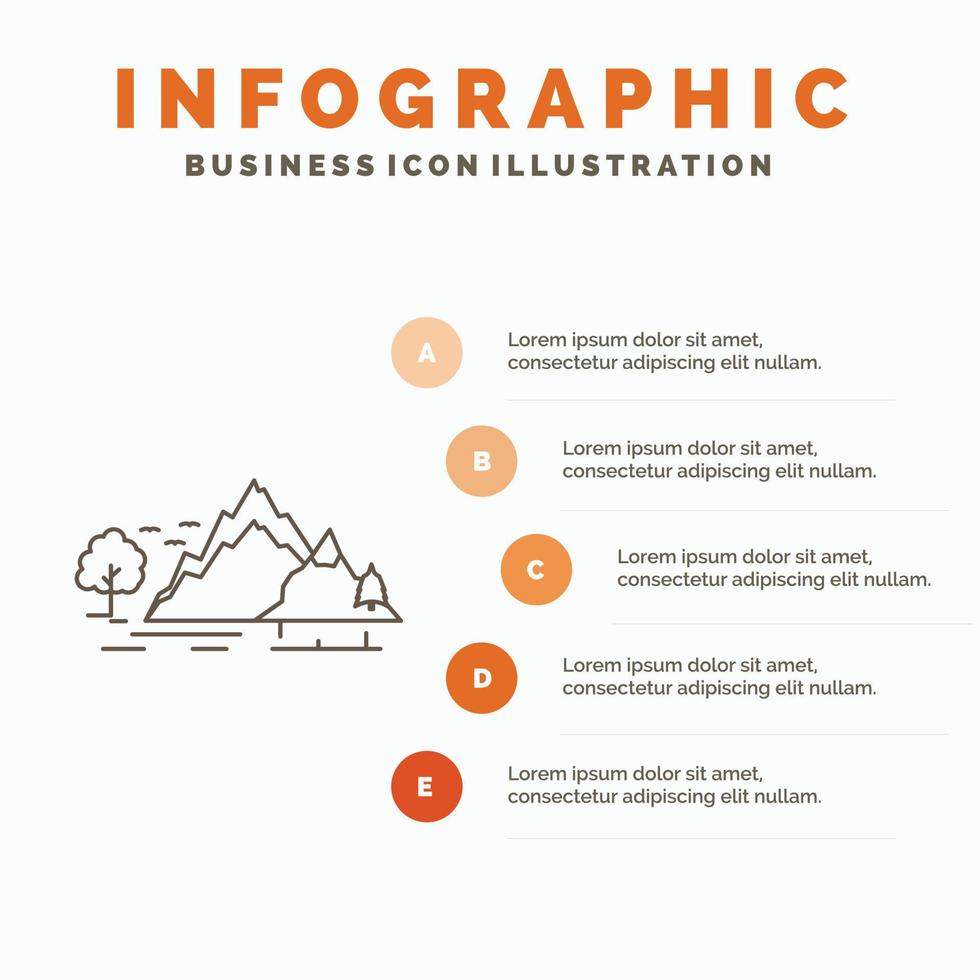 INFOGRAPHIC
BUSINESS ICON ILLUSTRATION

A
Lorem ipsum dolor sit amet, consectetur adipiscing elit nullam.

B
Lorem ipsum dolor sit amet, consectetur adipiscing elit nullam.

C
Lorem ipsum dolor sit amet, consectetur adipiscing elit nullam.

D
Lorem ipsum dolor sit amet, consectetur adipiscing elit nullam.

E
Lorem ipsum dolor sit amet, consectetur adipiscing elit nullam.