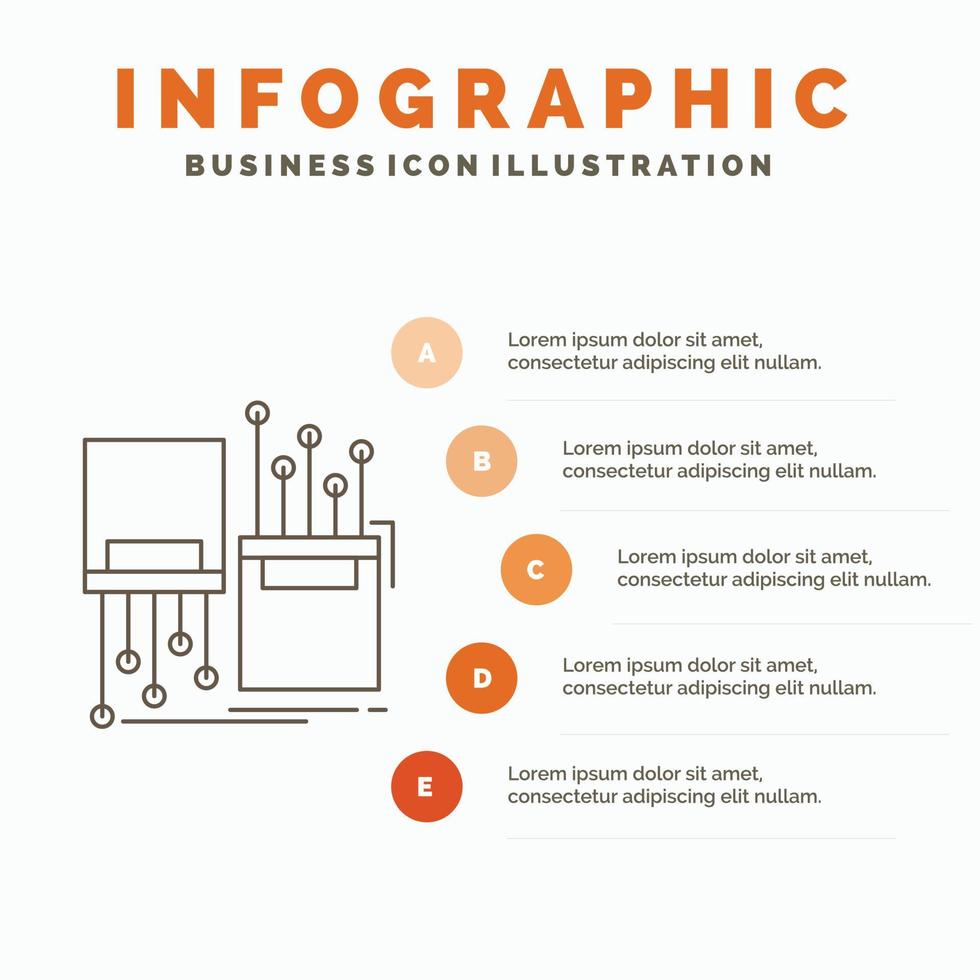 INFOGRAPHIC
BUSINESS ICON ILLUSTRATION

A
Lorem ipsum dolor sit amet, consectetur adipiscing elit nullam.

B
Lorem ipsum dolor sit amet, consectetur adipiscing elit nullam.

C
Lorem ipsum dolor sit amet, consectetur adipiscing elit nullam.

D
Lorem ipsum dolor sit amet, consectetur adipiscing elit nullam.

E
Lorem ipsum dolor sit amet, consectetur adipiscing elit nullam.