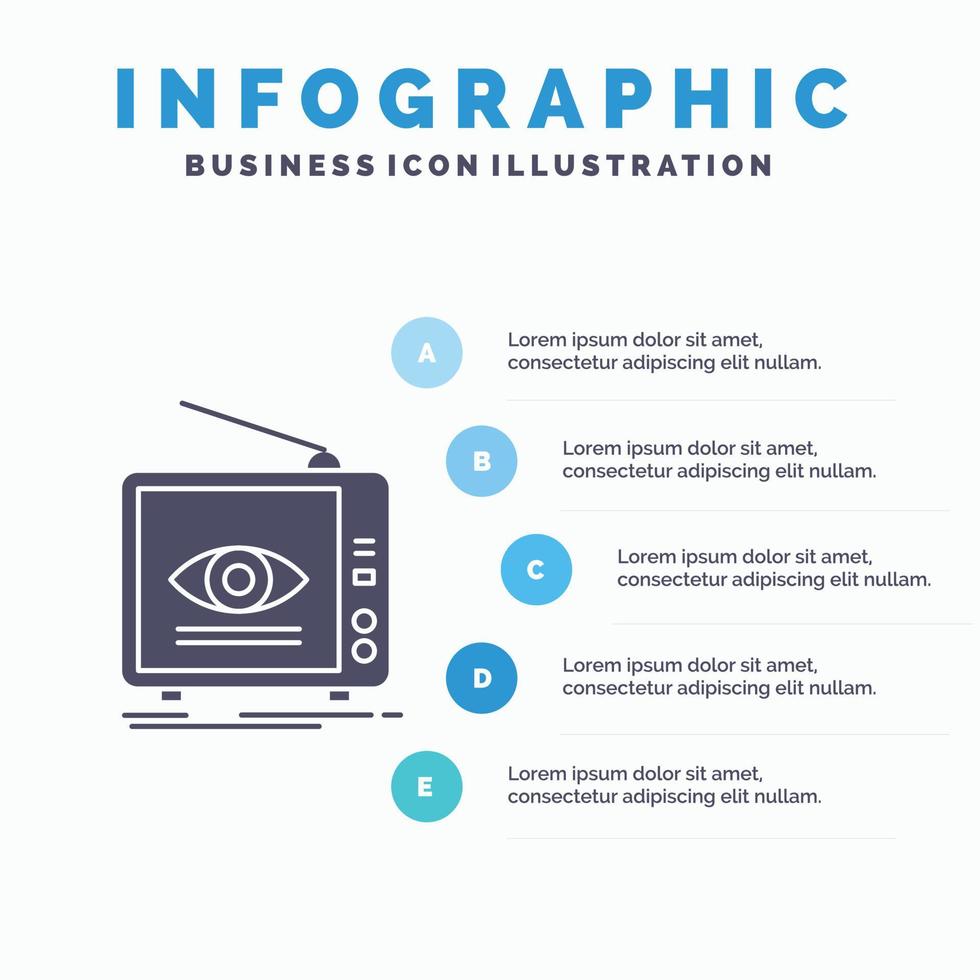 INFOGRAPHIC
BUSINESS ICON ILLUSTRATION

A
Lorem ipsum dolor sit amet, consectetur adipiscing elit nullam.

B
Lorem ipsum dolor sit amet, consectetur adipiscing elit nullam.

C
Lorem ipsum dolor sit amet, consectetur adipiscing elit nullam.

D
Lorem ipsum dolor sit amet, consectetur adipiscing elit nullam.

E
Lorem ipsum dolor sit amet, consectetur adipiscing elit nullam.