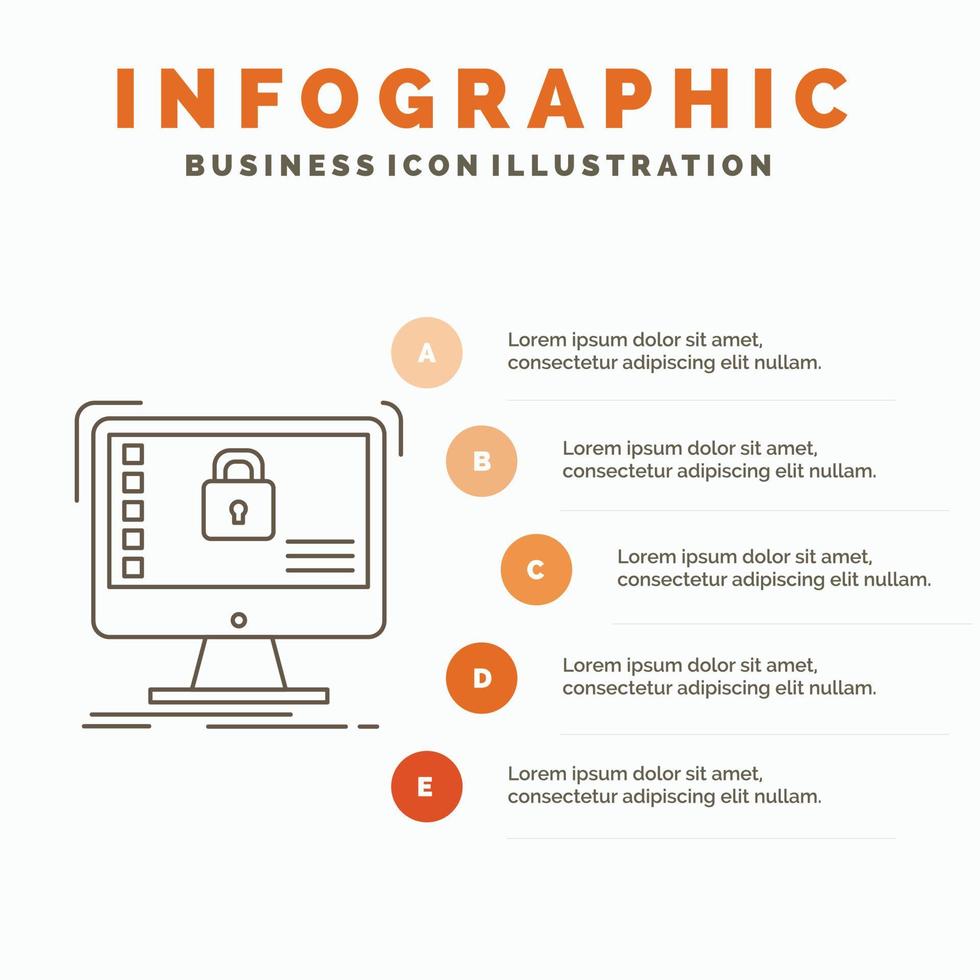 INFOGRAPHIC
BUSINESS ICON ILLUSTRATION

A
Lorem ipsum dolor sit amet, consectetur adipiscing elit nullam.

B
Lorem ipsum dolor sit amet, consectetur adipiscing elit nullam.

C
Lorem ipsum dolor sit amet, consectetur adipiscing elit nullam.

D
Lorem ipsum dolor sit amet, consectetur adipiscing elit nullam.

E
Lorem ipsum dolor sit amet, consectetur adipiscing elit nullam.