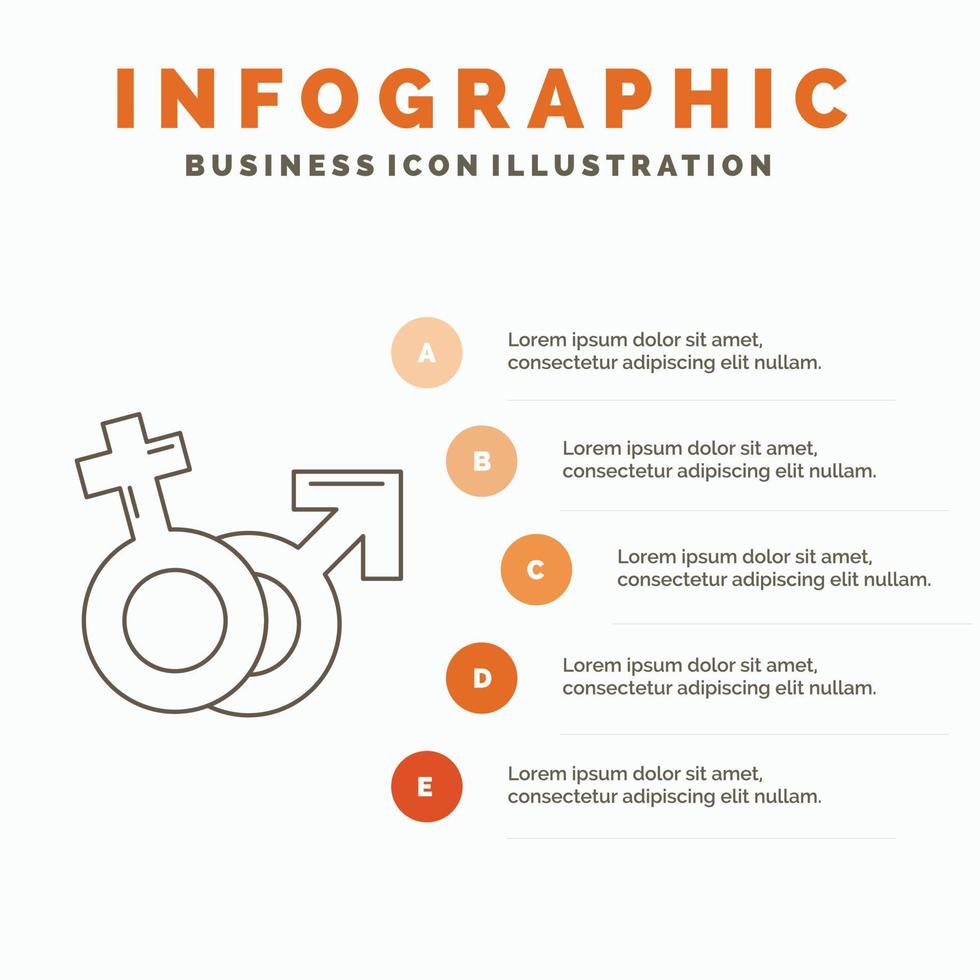 INFOGRAPHIC
BUSINESS ICON ILLUSTRATION

A
Lorem ipsum dolor sit amet, consectetur adipiscing elit nullam.

B
Lorem ipsum dolor sit amet, consectetur adipiscing elit nullam.

C
Lorem ipsum dolor sit amet, consectetur adipiscing elit nullam.

D
Lorem ipsum dolor sit amet, consectetur adipiscing elit nullam.

E
Lorem ipsum dolor sit amet, consectetur adipiscing elit nullam.