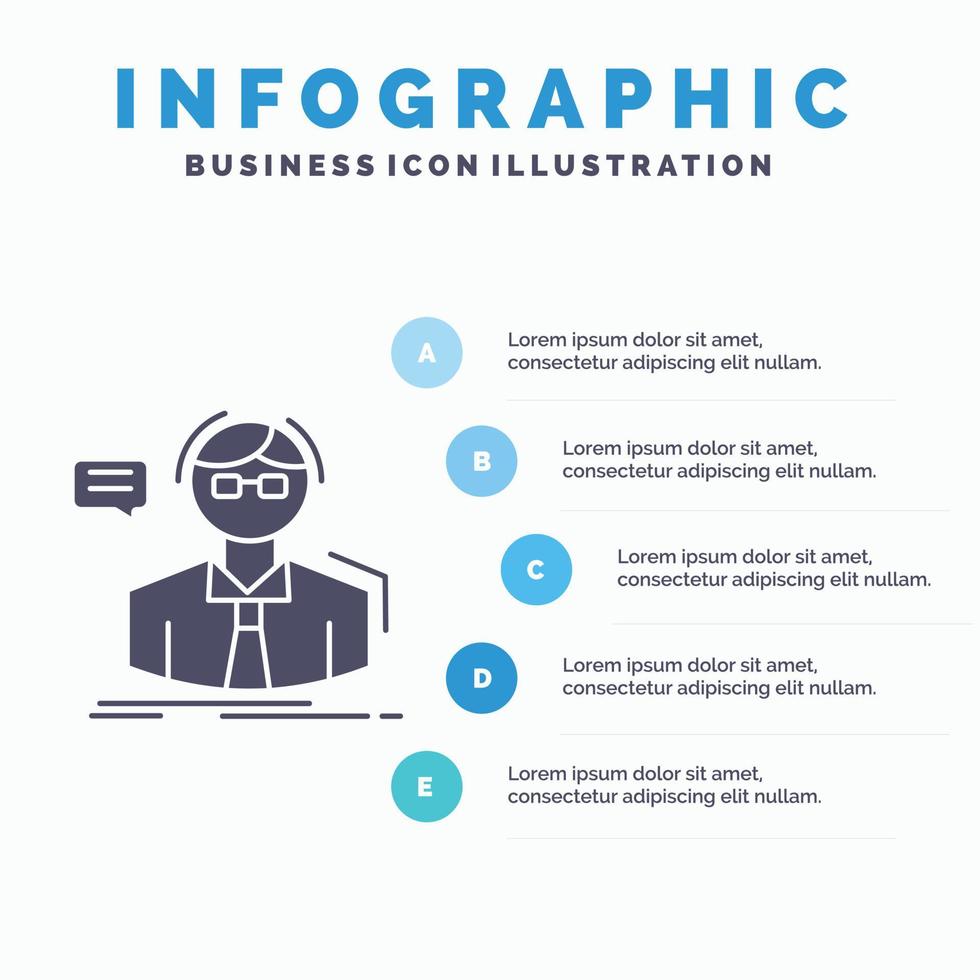 INFOGRAPHIC
BUSINESS ICON ILLUSTRATION

A
Lorem ipsum dolor sit amet, consectetur adipiscing elit nullam.

B
Lorem ipsum dolor sit amet, consectetur adipiscing elit nullam.

C
Lorem ipsum dolor sit amet, consectetur adipiscing elit nullam.

D
Lorem ipsum dolor sit amet, consectetur adipiscing elit nullam.

E
Lorem ipsum dolor sit amet, consectetur adipiscing elit nullam.