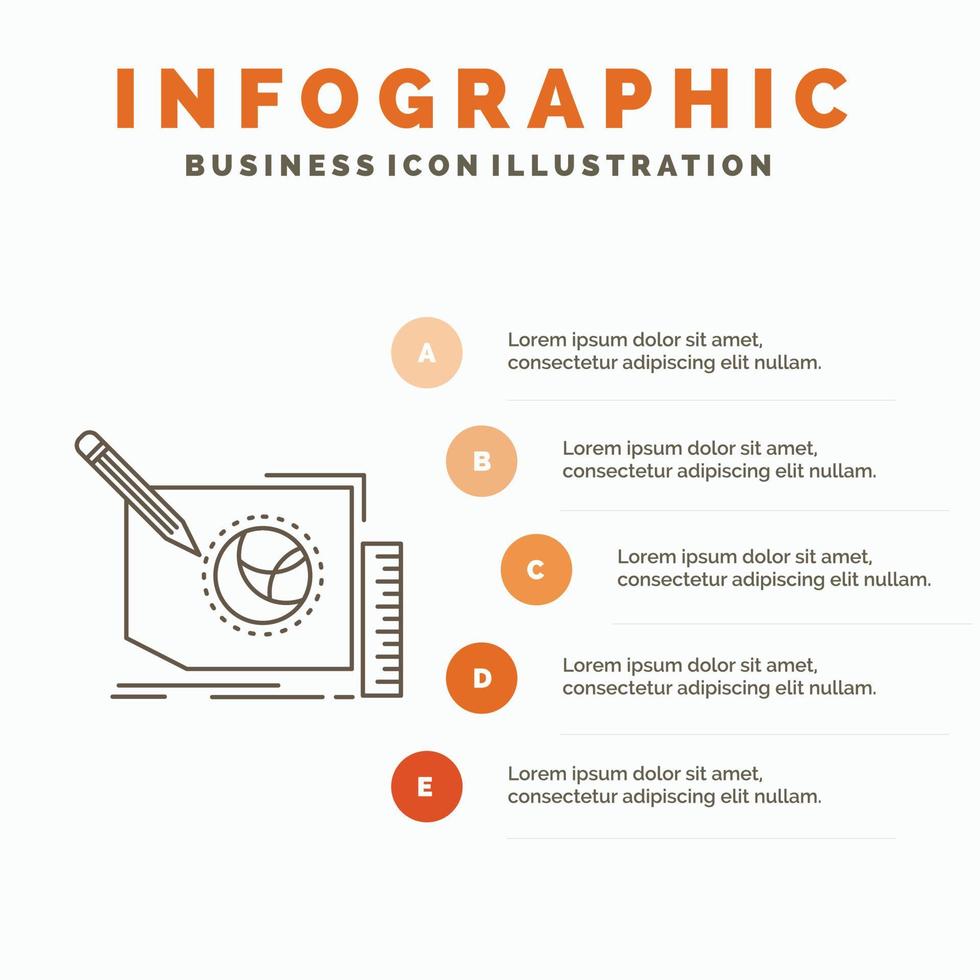 INFOGRAPHIC
BUSINESS ICON ILLUSTRATION

A
Lorem ipsum dolor sit amet, consectetur adipiscing elit nullam.

B
Lorem ipsum dolor sit amet, consectetur adipiscing elit nullam.

C
Lorem ipsum dolor sit amet, consectetur adipiscing elit nullam.

D
Lorem ipsum dolor sit amet, consectetur adipiscing elit nullam.

E
Lorem ipsum dolor sit amet, consectetur adipiscing elit nullam.