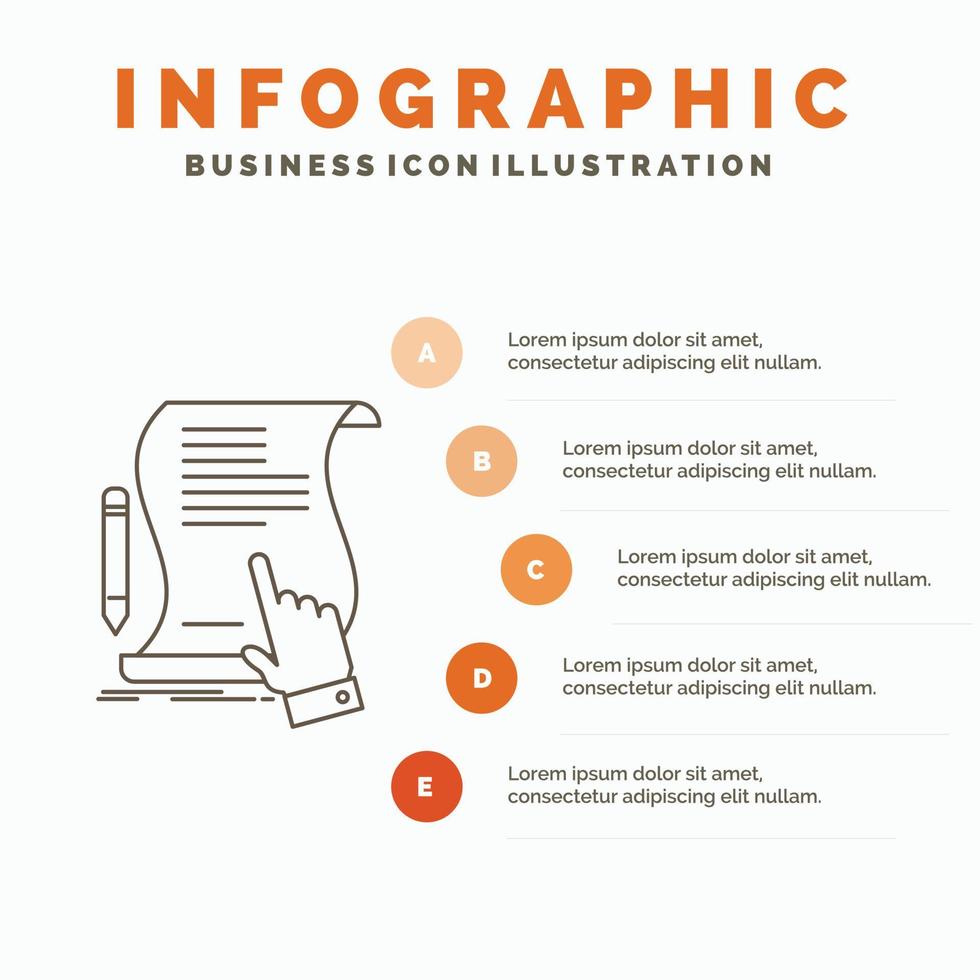 INFOGRAPHIC
BUSINESS ICON ILLUSTRATION

A
Lorem ipsum dolor sit amet, consectetur adipiscing elit nullam.

B
Lorem ipsum dolor sit amet, consectetur adipiscing elit nullam.

C
Lorem ipsum dolor sit amet, consectetur adipiscing elit nullam.

D
Lorem ipsum dolor sit amet, consectetur adipiscing elit nullam.

E
Lorem ipsum dolor sit amet, consectetur adipiscing elit nullam.