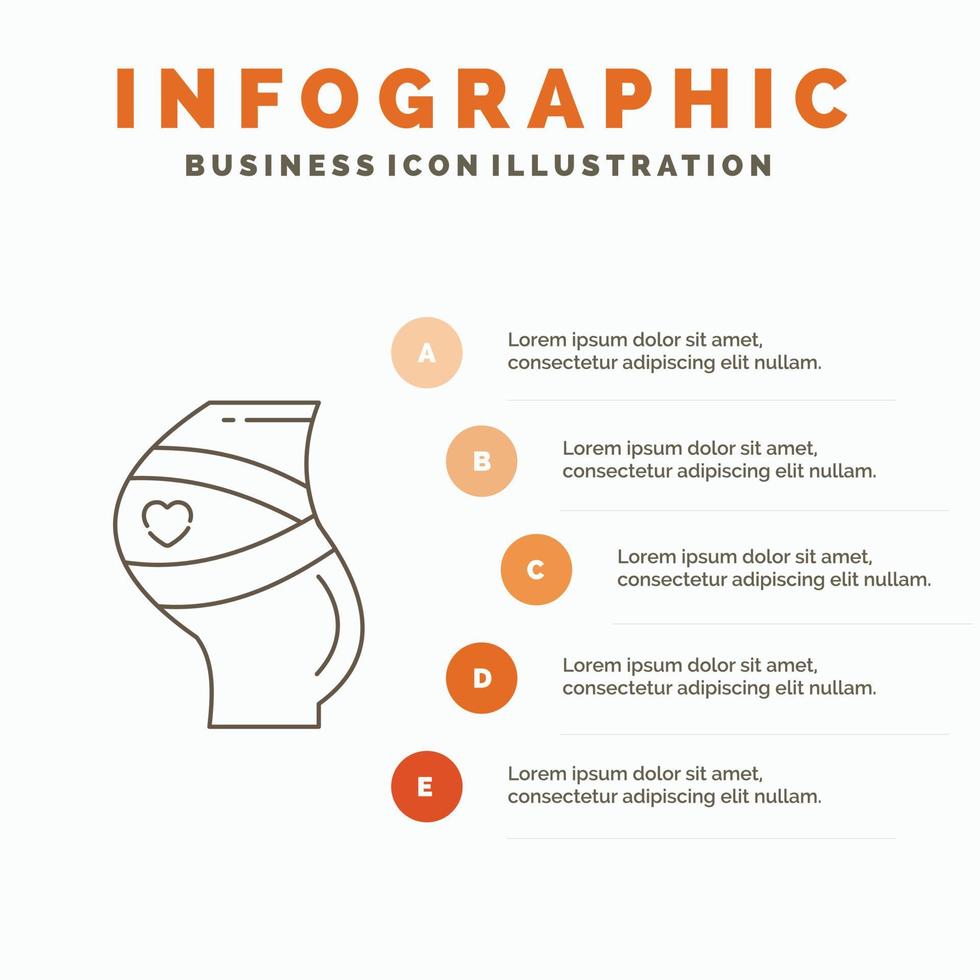 INFOGRAPHIC
BUSINESS ICON ILLUSTRATION

A
Lorem ipsum dolor sit amet, consectetur adipiscing elit nullam.

B
Lorem ipsum dolor sit amet, consectetur adipiscing elit nullam.

C
Lorem ipsum dolor sit amet, consectetur adipiscing elit nullam.

D
Lorem ipsum dolor sit amet, consectetur adipiscing elit nullam.

E
Lorem ipsum dolor sit amet, consectetur adipiscing elit nullam.