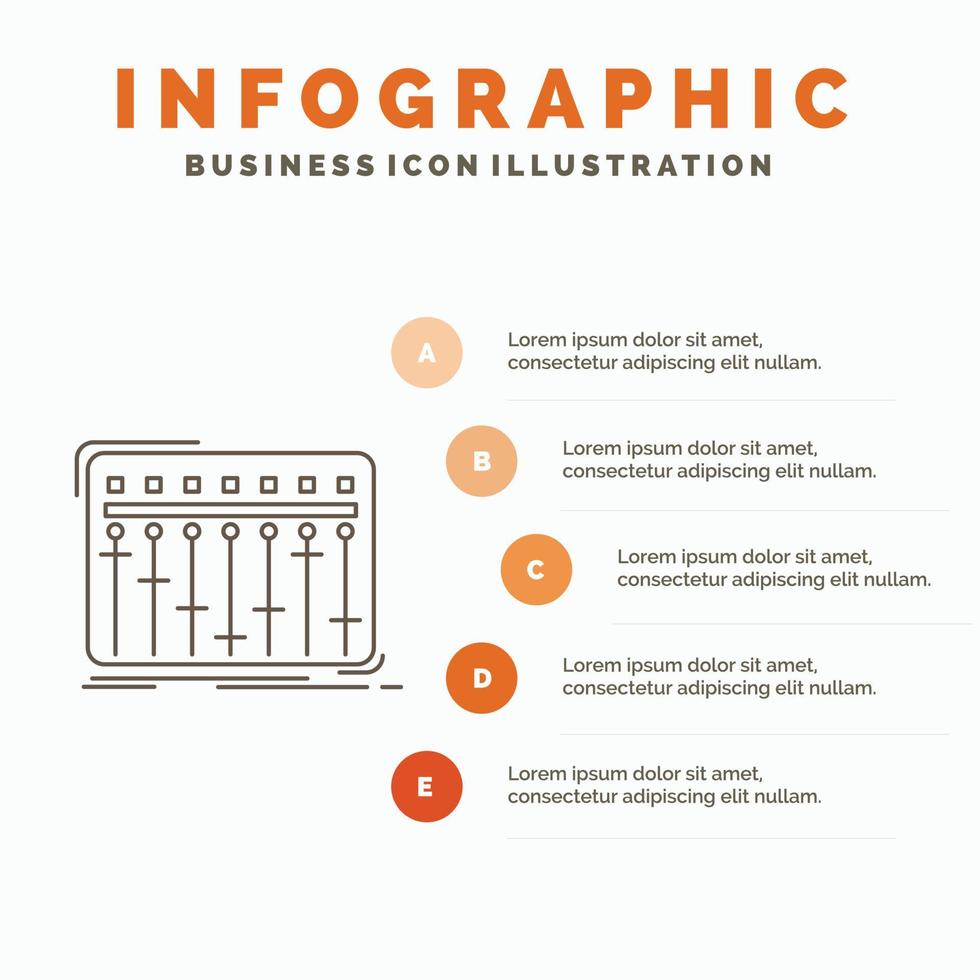 INFOGRAPHIC
BUSINESS ICON ILLUSTRATION

A
Lorem ipsum dolor sit amet, consectetur adipiscing elit nullam.

B
Lorem ipsum dolor sit amet, consectetur adipiscing elit nullam.

C
Lorem ipsum dolor sit amet, consectetur adipiscing elit nullam.

D
Lorem ipsum dolor sit amet, consectetur adipiscing elit nullam.

E
Lorem ipsum dolor sit amet, consectetur adipiscing elit nullam.