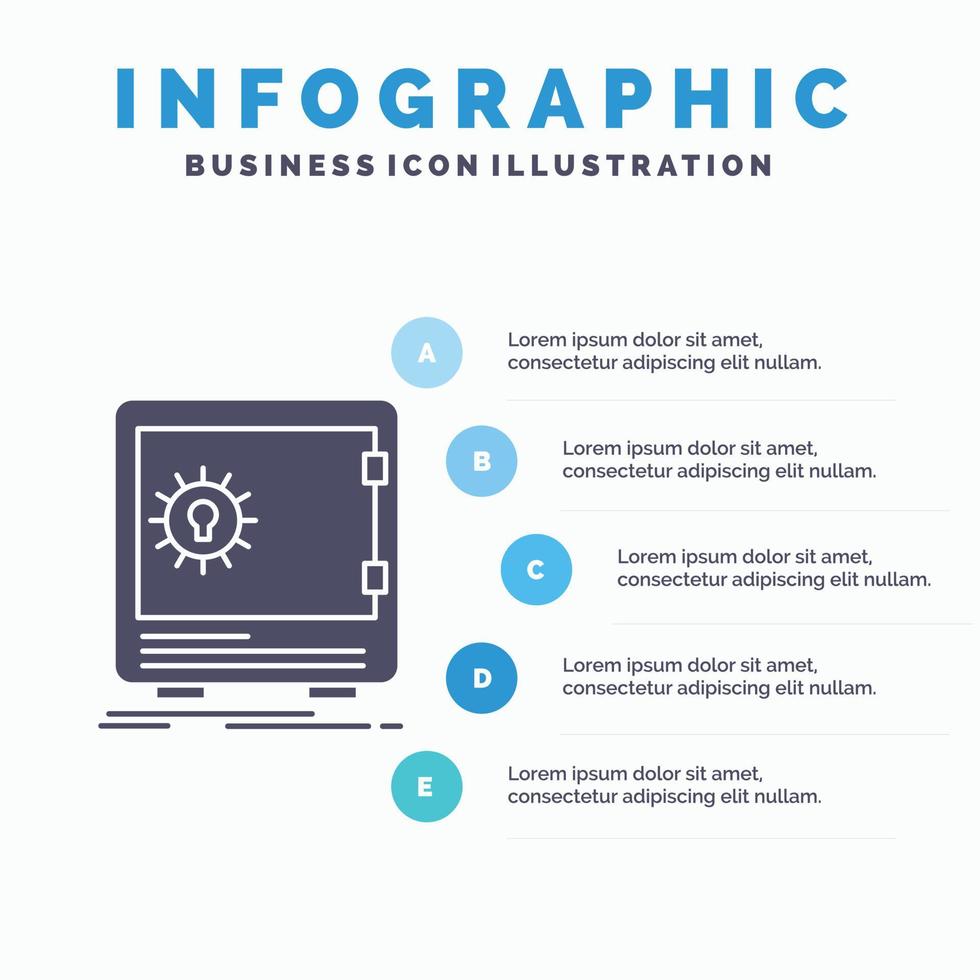 INFOGRAPHIC
BUSINESS ICON ILLUSTRATION

A
Lorem ipsum dolor sit amet, consectetur adipiscing elit nullam.

B
Lorem ipsum dolor sit amet, consectetur adipiscing elit nullam.

C
Lorem ipsum dolor sit amet, consectetur adipiscing elit nullam.

D
Lorem ipsum dolor sit amet, consectetur adipiscing elit nullam.

E
Lorem ipsum dolor sit amet, consectetur adipiscing elit nullam.