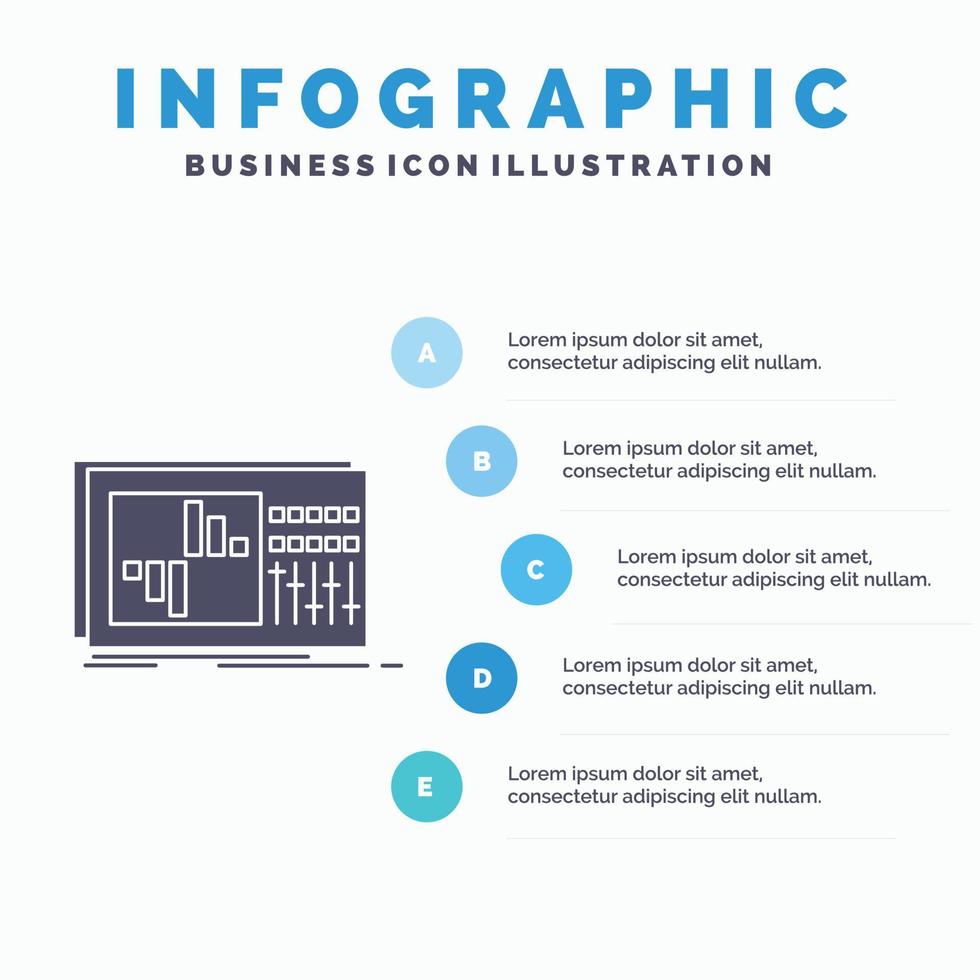 INFOGRAPHIC
BUSINESS ICON ILLUSTRATION

A
Lorem ipsum dolor sit amet, consectetur adipiscing elit nullam.

B
Lorem ipsum dolor sit amet, consectetur adipiscing elit nullam.

C
Lorem ipsum dolor sit amet, consectetur adipiscing elit nullam.

D
Lorem ipsum dolor sit amet, consectetur adipiscing elit nullam.

E
Lorem ipsum dolor sit amet, consectetur adipiscing elit nullam.