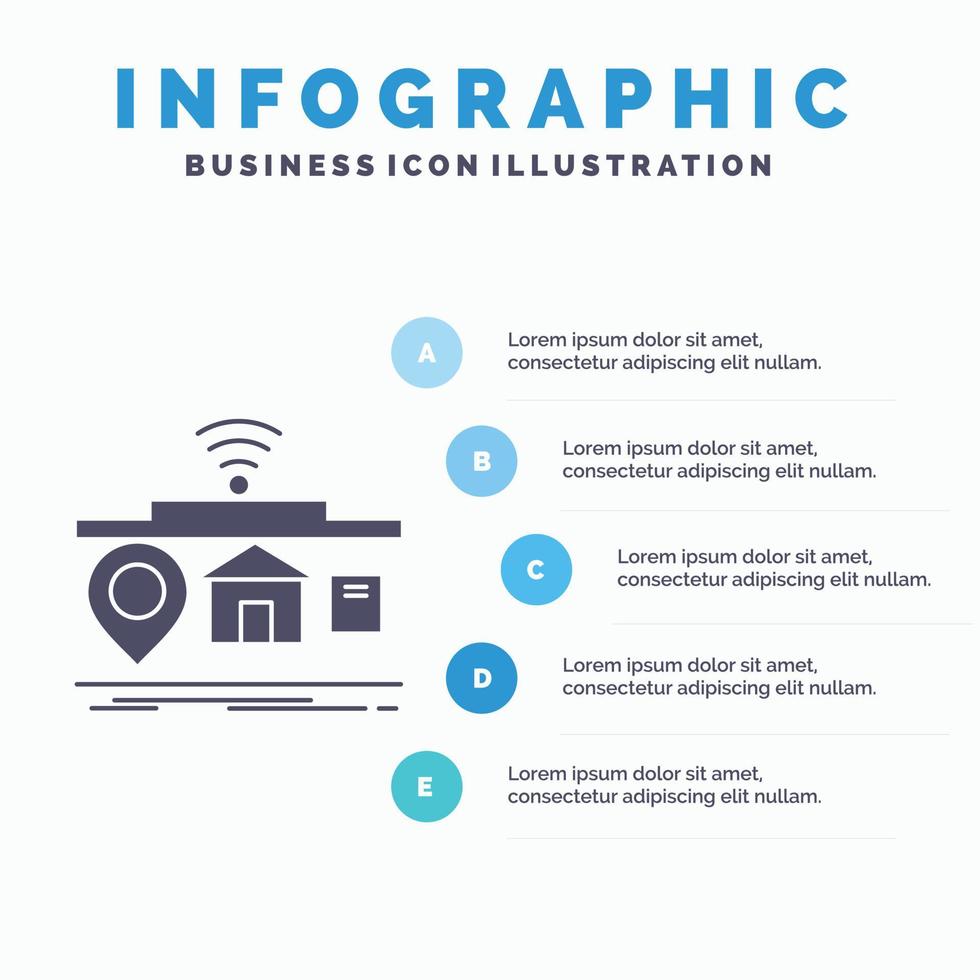 INFOGRAPHIC

BUSINESS ICON ILLUSTRATION

A

Lorem ipsum dolor sit amet, consectetur adipiscing elit nullam.

B

Lorem ipsum dolor sit amet, consectetur adipiscing elit nullam.

C

Lorem ipsum dolor sit amet, consectetur adipiscing elit nullam.

D

Lorem ipsum dolor sit amet, consectetur adipiscing elit nullam.

E

Lorem ipsum dolor sit amet, consectetur adipiscing elit nullam.