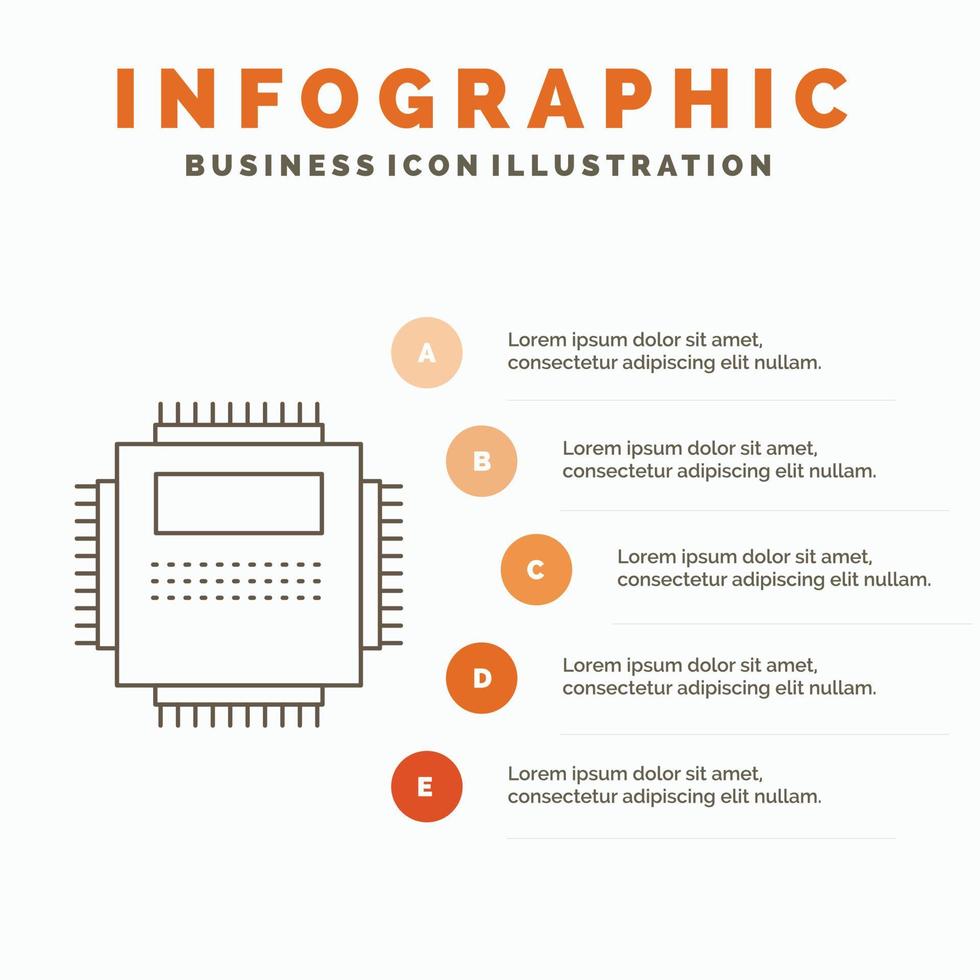 INFOGRAPHIC
BUSINESS ICON ILLUSTRATION

A
Lorem ipsum dolor sit amet, consectetur adipiscing elit nullam.

B
Lorem ipsum dolor sit amet, consectetur adipiscing elit nullam.

C
Lorem ipsum dolor sit amet, consectetur adipiscing elit nullam.

D
Lorem ipsum dolor sit amet, consectetur adipiscing elit nullam.

E
Lorem ipsum dolor sit amet, consectetur adipiscing elit nullam.