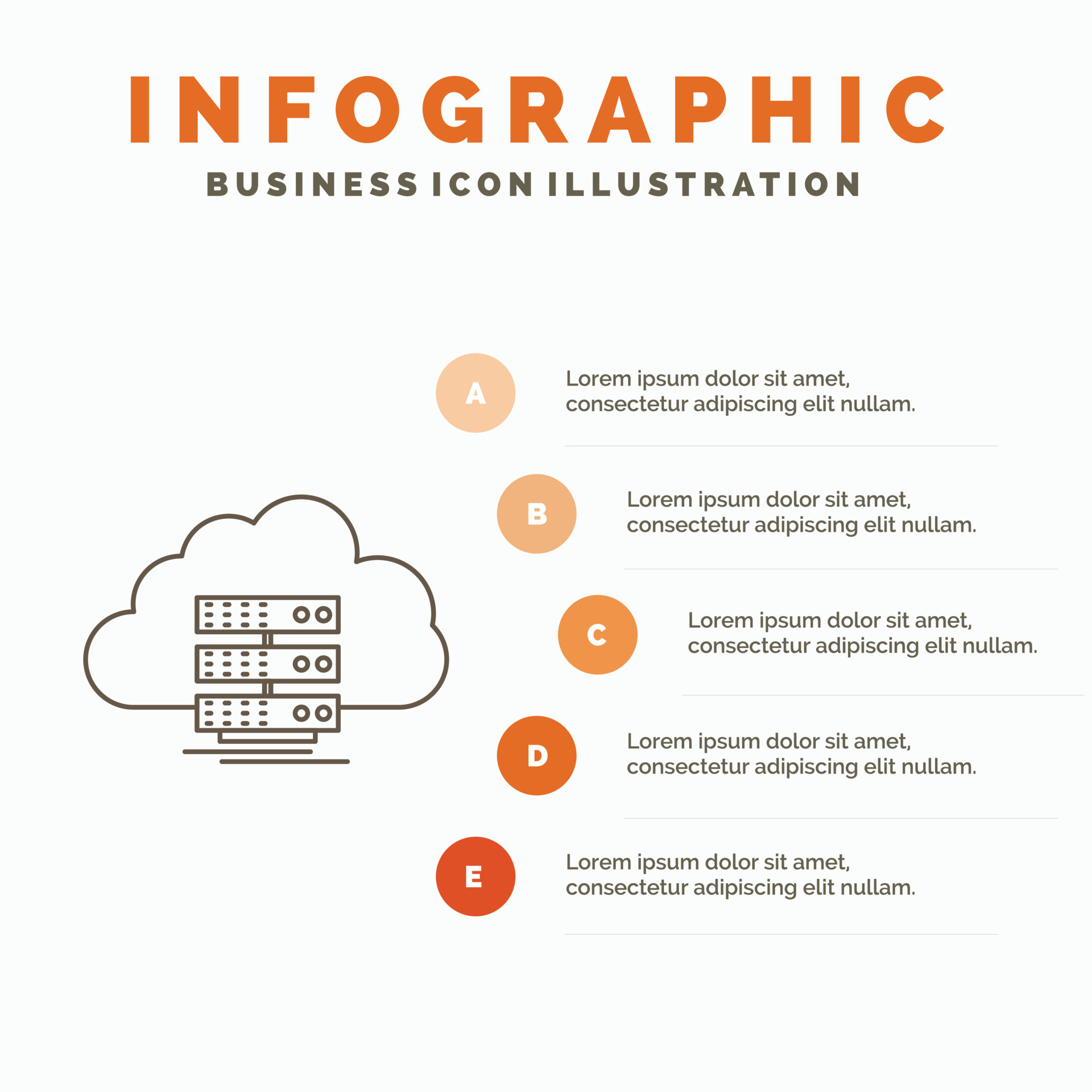 INFOGRAPHIC

BUSINESS ICON ILLUSTRATION

A

Lorem ipsum dolor sit amet, consectetur adipiscing elit nullam.

B

Lorem ipsum dolor sit amet, consectetur adipiscing elit nullam.

C

Lorem ipsum dolor sit amet, consectetur adipiscing elit nullam.

D

Lorem ipsum dolor sit amet, consectetur adipiscing elit nullam.

E

Lorem ipsum dolor sit amet, consectetur adipiscing elit nullam.