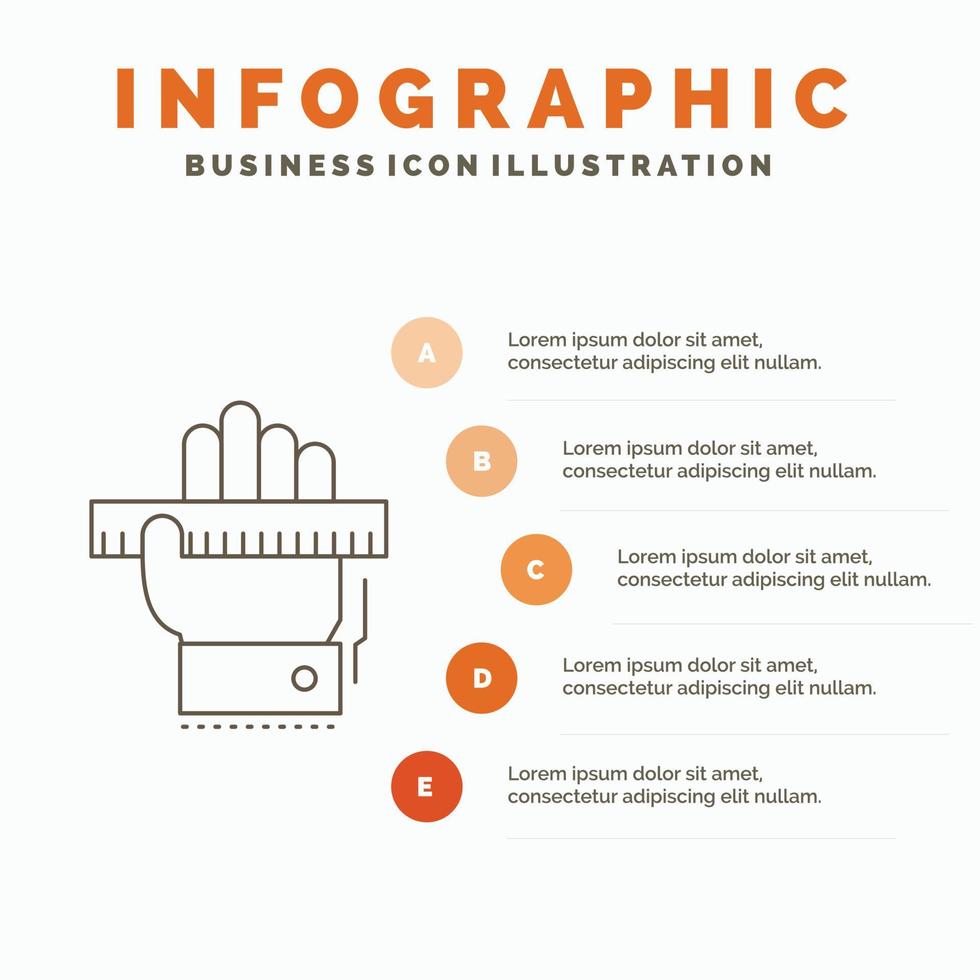 INFOGRAPHIC
BUSINESS ICON ILLUSTRATION

A
Lorem ipsum dolor sit amet, consectetur adipiscing elit nullam.

B
Lorem ipsum dolor sit amet, consectetur adipiscing elit nullam.

C
Lorem ipsum dolor sit amet, consectetur adipiscing elit nullam.

D
Lorem ipsum dolor sit amet, consectetur adipiscing elit nullam.

E
Lorem ipsum dolor sit amet, consectetur adipiscing elit nullam.