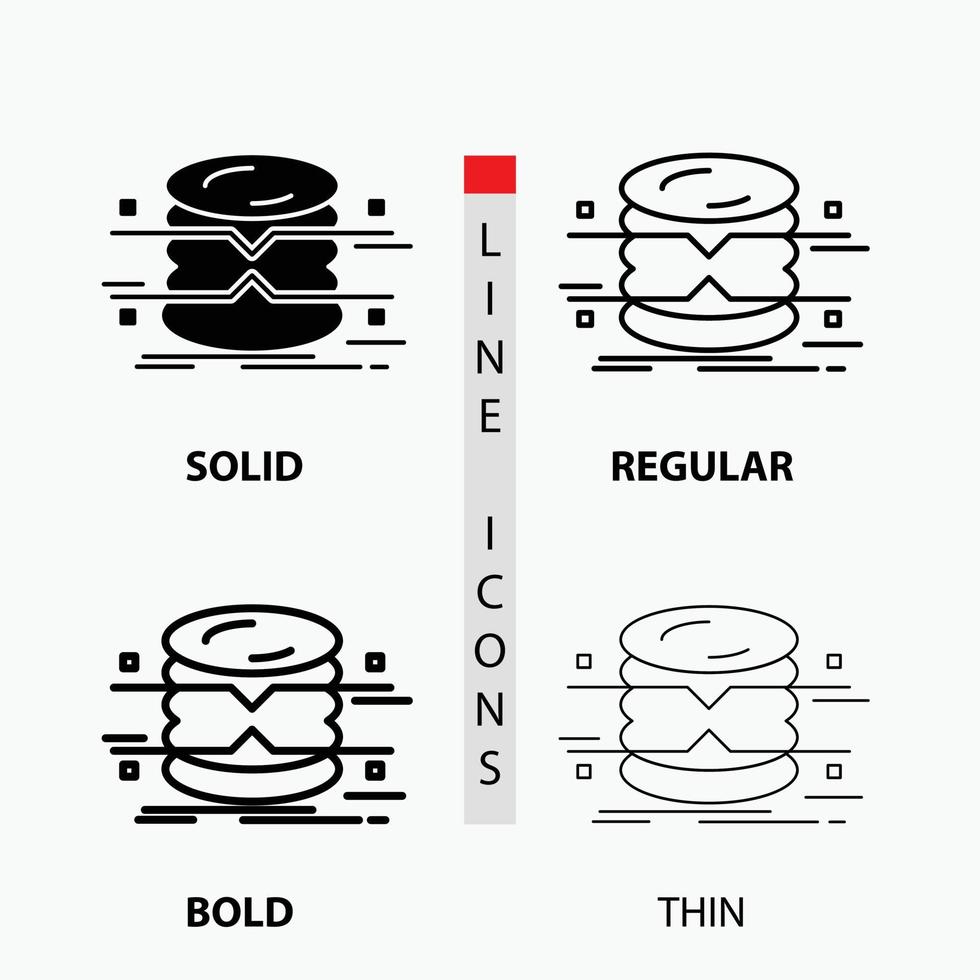 SOLID

LINE ICONS

REGULAR

BOLD

THIN