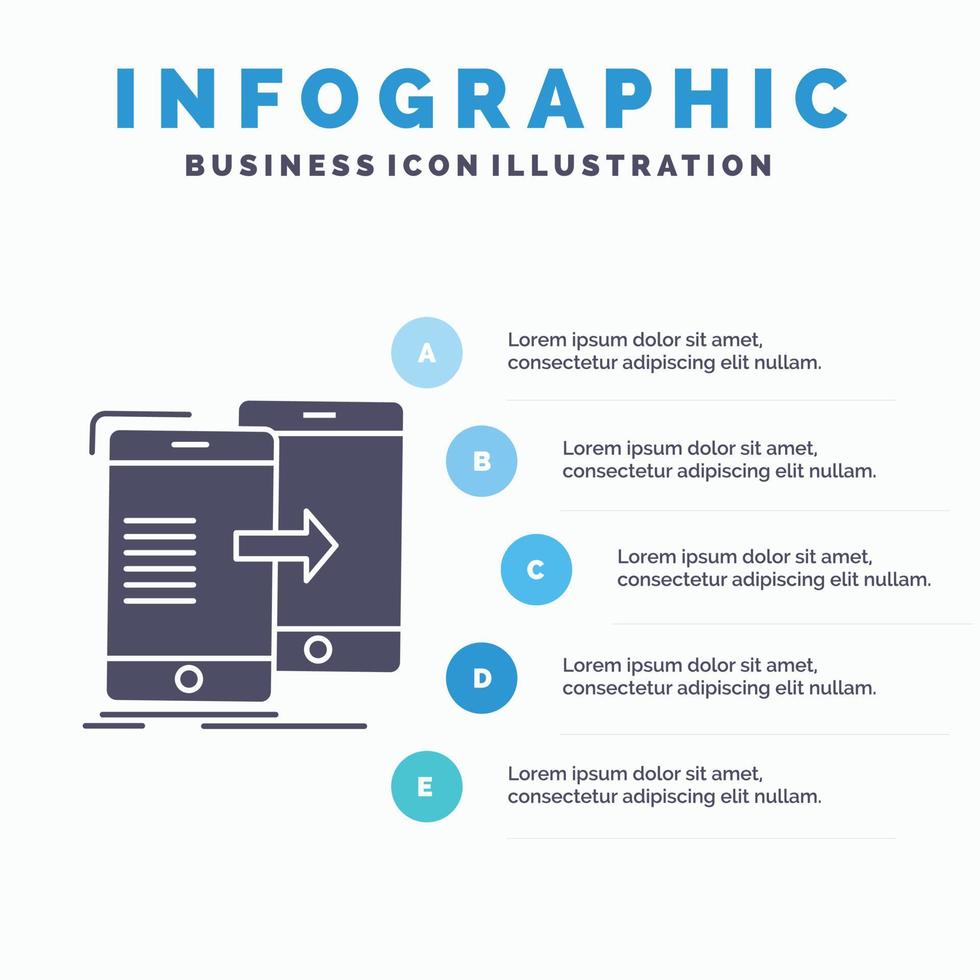 INFOGRAPHIC
BUSINESS ICON ILLUSTRATION

A
Lorem ipsum dolor sit amet, consectetur adipiscing elit nullam.

B
Lorem ipsum dolor sit amet, consectetur adipiscing elit nullam.

C
Lorem ipsum dolor sit amet, consectetur adipiscing elit nullam.

D
Lorem ipsum dolor sit amet, consectetur adipiscing elit nullam.

E
Lorem ipsum dolor sit amet, consectetur adipiscing elit nullam.