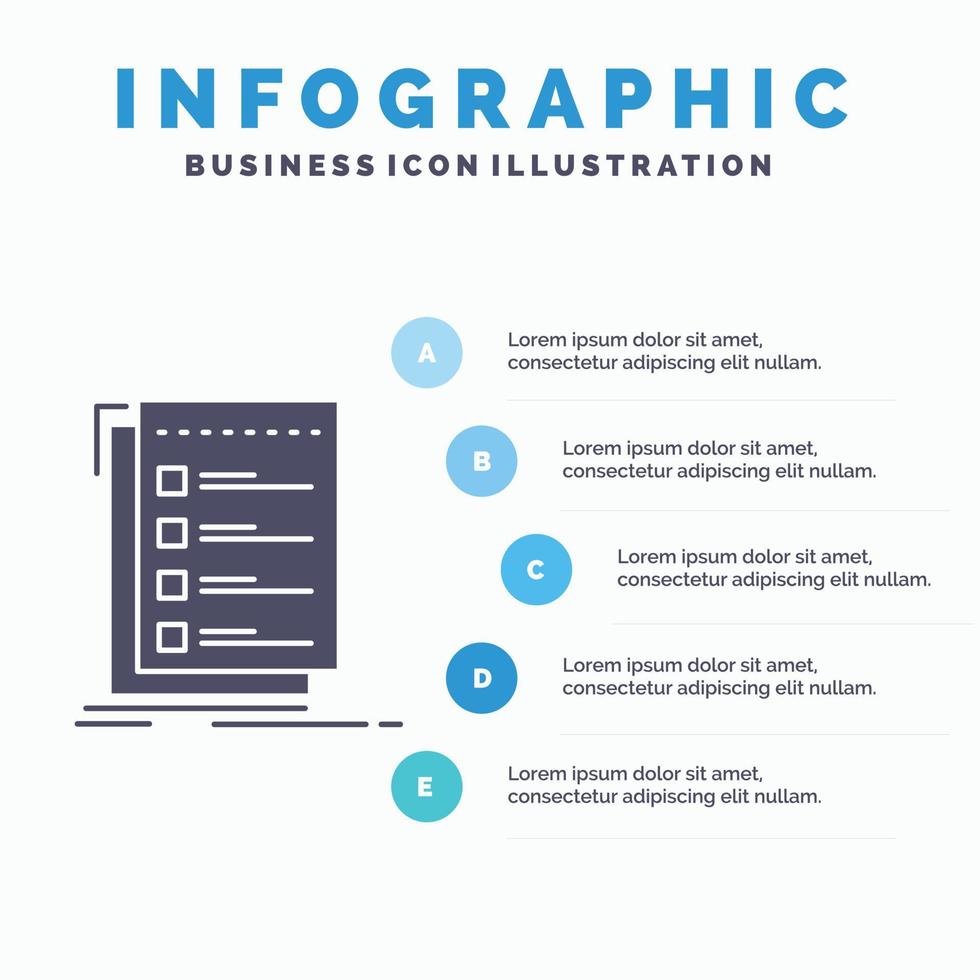 INFOGRAPHIC
BUSINESS ICON ILLUSTRATION

A
Lorem ipsum dolor sit amet, consectetur adipiscing elit nullam.

B
Lorem ipsum dolor sit amet, consectetur adipiscing elit nullam.

C
Lorem ipsum dolor sit amet, consectetur adipiscing elit nullam.

D
Lorem ipsum dolor sit amet, consectetur adipiscing elit nullam.

E
Lorem ipsum dolor sit amet, consectetur adipiscing elit nullam.