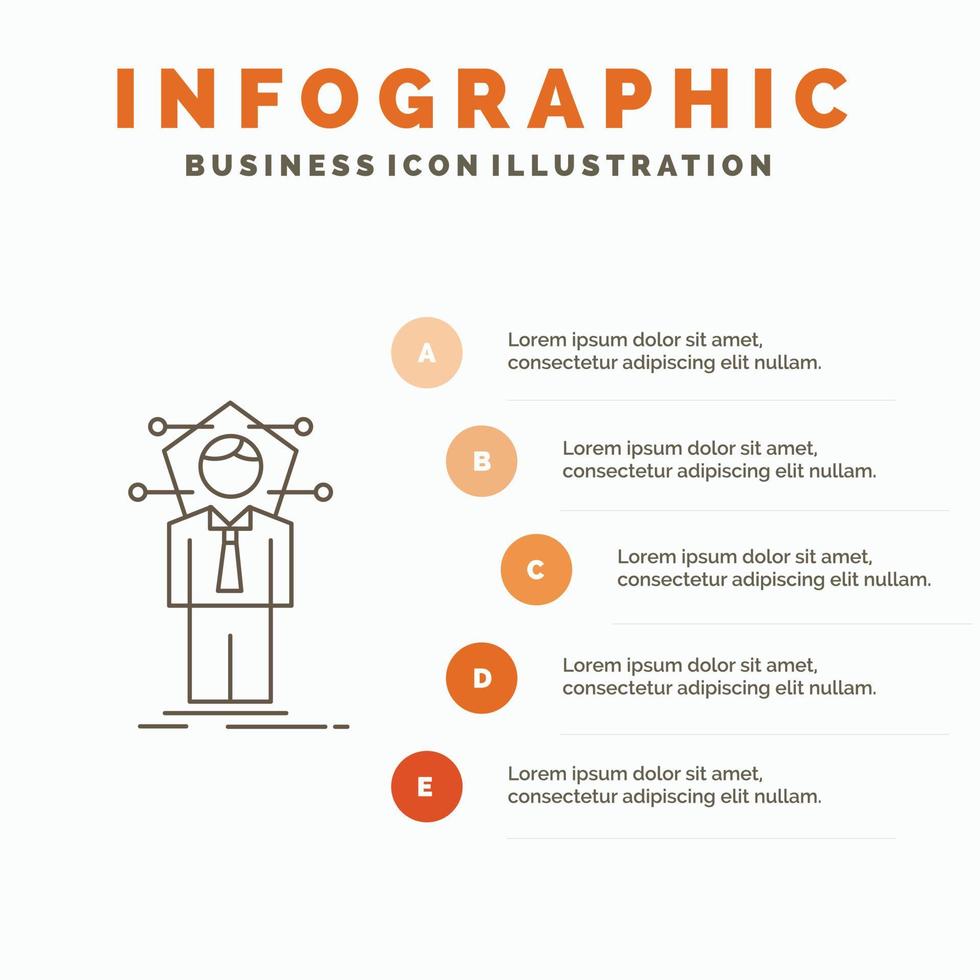 INFOGRAPHIC
BUSINESS ICON ILLUSTRATION

A
Lorem ipsum dolor sit amet, consectetur adipiscing elit nullam.

B
Lorem ipsum dolor sit amet, consectetur adipiscing elit nullam.

C
Lorem ipsum dolor sit amet, consectetur adipiscing elit nullam.

D
Lorem ipsum dolor sit amet, consectetur adipiscing elit nullam.

E
Lorem ipsum dolor sit amet, consectetur adipiscing elit nullam.