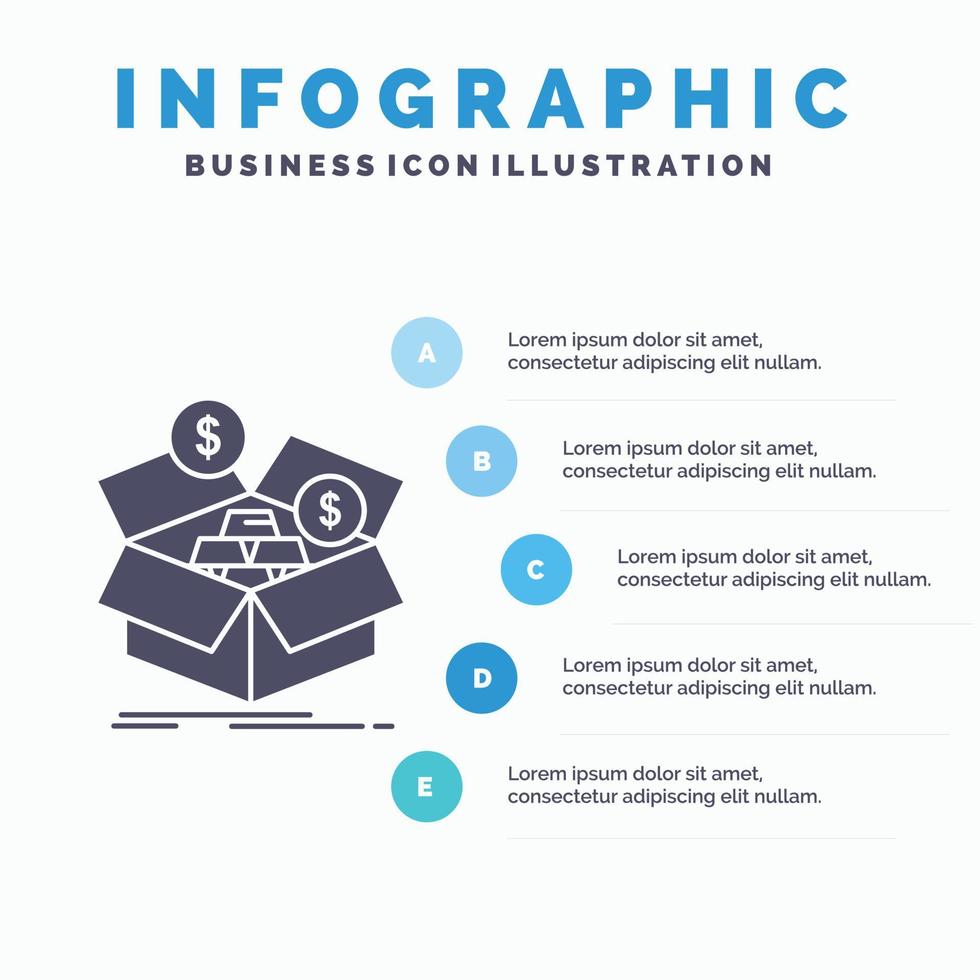 INFOGRAPHIC
BUSINESS ICON ILLUSTRATION

$
$

A
Lorem ipsum dolor sit amet, consectetur adipiscing elit nullam.

B
Lorem ipsum dolor sit amet, consectetur adipiscing elit nullam.

C
Lorem ipsum dolor sit amet, consectetur adipiscing elit nullam.

D
Lorem ipsum dolor sit amet, consectetur adipiscing elit nullam.

E
Lorem ipsum dolor sit amet, consectetur adipiscing elit nullam.