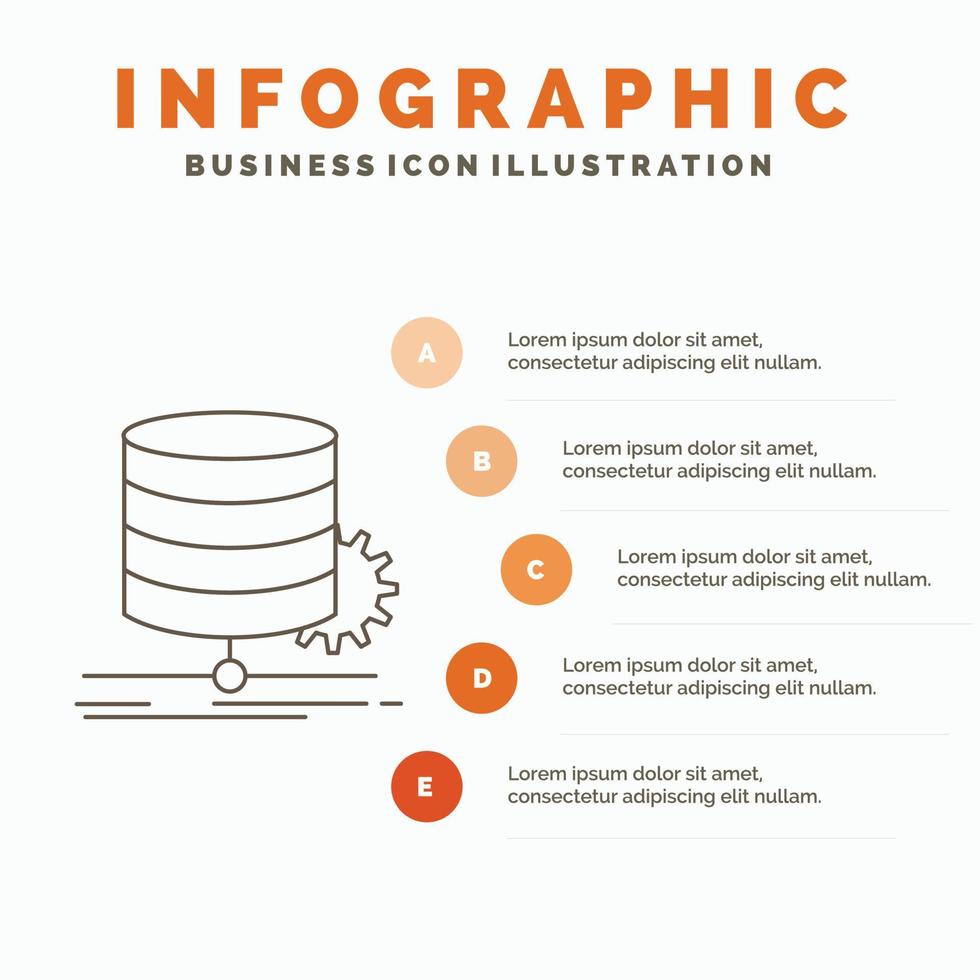 INFOGRAPHIC

BUSINESS ICON ILLUSTRATION

A

Lorem ipsum dolor sit amet, consectetur adipiscing elit nullam.

B

Lorem ipsum dolor sit amet, consectetur adipiscing elit nullam.

C

Lorem ipsum dolor sit amet, consectetur adipiscing elit nullam.

D

Lorem ipsum dolor sit amet, consectetur adipiscing elit nullam.

E

Lorem ipsum dolor sit amet, consectetur adipiscing elit nullam.